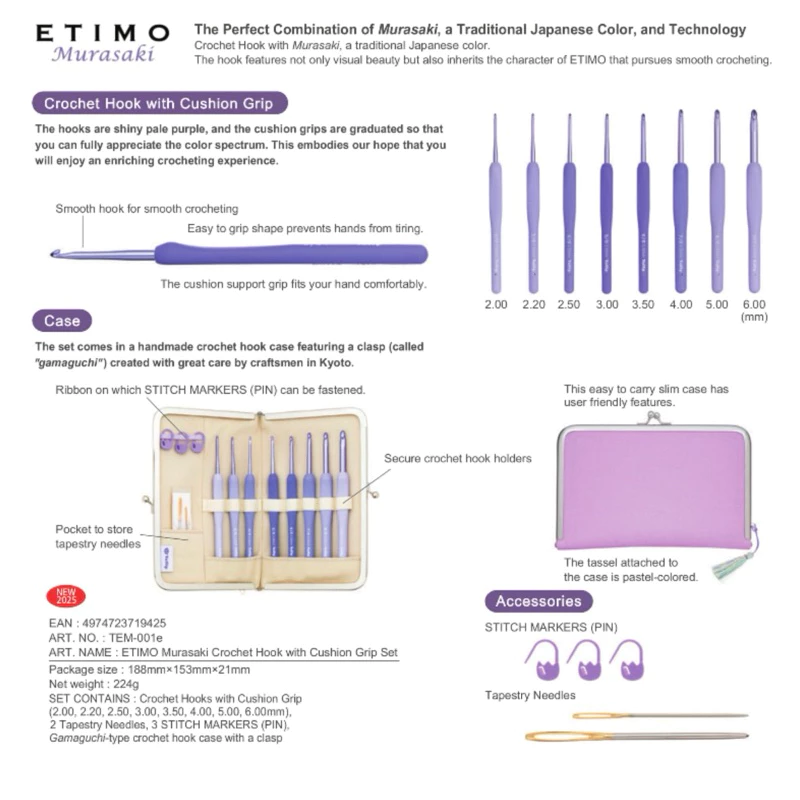 ETIMO
Murasaki

The Perfect Combination of Murasaki, a Traditional Japanese Color, and Technology
Crochet Hook with Murasaki, a traditional Japanese color.
The hook features not only visual beauty but also inherits the character of ETIMO that pursues smooth crocheting.

Crochet Hook with Cushion Grip

The hooks are shiny pale purple, and the cushion grips are graduated so that you can fully appreciate the color spectrum. This embodies our hope that you will enjoy an enriching crocheting experience.

Smooth hook for smooth crocheting
Easy to grip shape prevents hands from tiring.
The cushion support grip fits your hand comfortably.

2.00 2.20 2.50 3.00 3.50 4.00 5.00 6.00 (mm)

Case

The set comes in a handmade crochet hook case featuring a clasp (called "gamaguchi") created with great care by craftsmen in Kyoto.

Ribbon on which STITCH MARKERS (PIN) can be fastened.
Secure crochet hook holders
Pocket to store tapestry needles

This easy to carry slim case has user friendly features.
The tassel attached to the case is pastel-colored.

NEW 2025

EAN : 4974723719425
ART. NO. : TEM-001e
ART. NAME : ETIMO Murasaki Crochet Hook with Cushion Grip Set
Package size : 188mm×153mm×21mm
Net weight : 224g
SET CONTAINS : Crochet Hooks with Cushion Grip (2.00, 2.20, 2.50, 3.00, 3.50, 4.00, 5.00, 6.00mm), 2 Tapestry Needles, 3 STITCH MARKERS (PIN), Gamaguchi-type crochet hook case with a clasp

Accessories

STITCH MARKERS (PIN)

Tapestry Needles