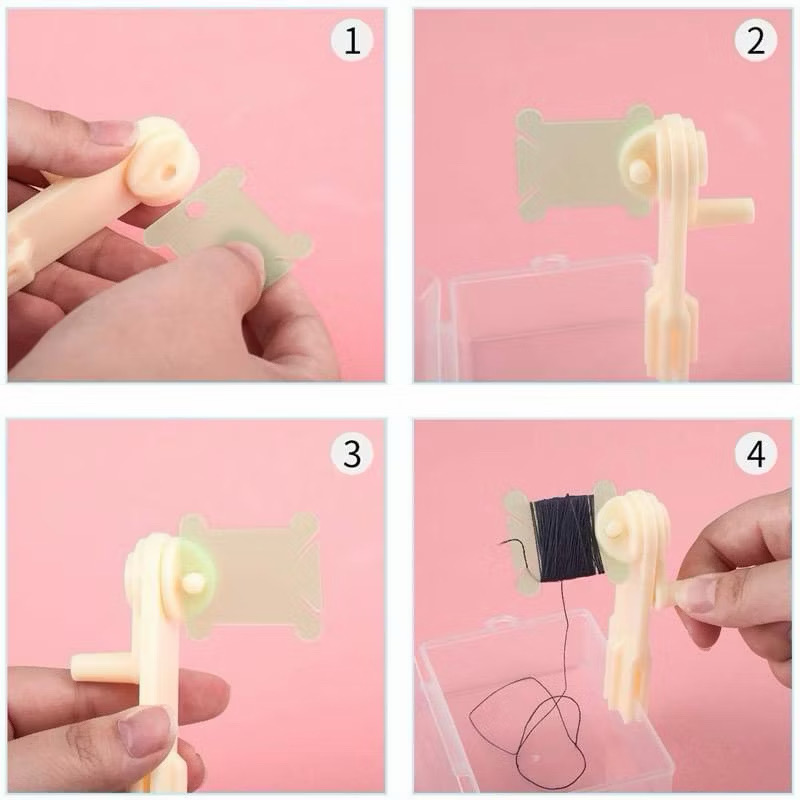 1

2

3

4