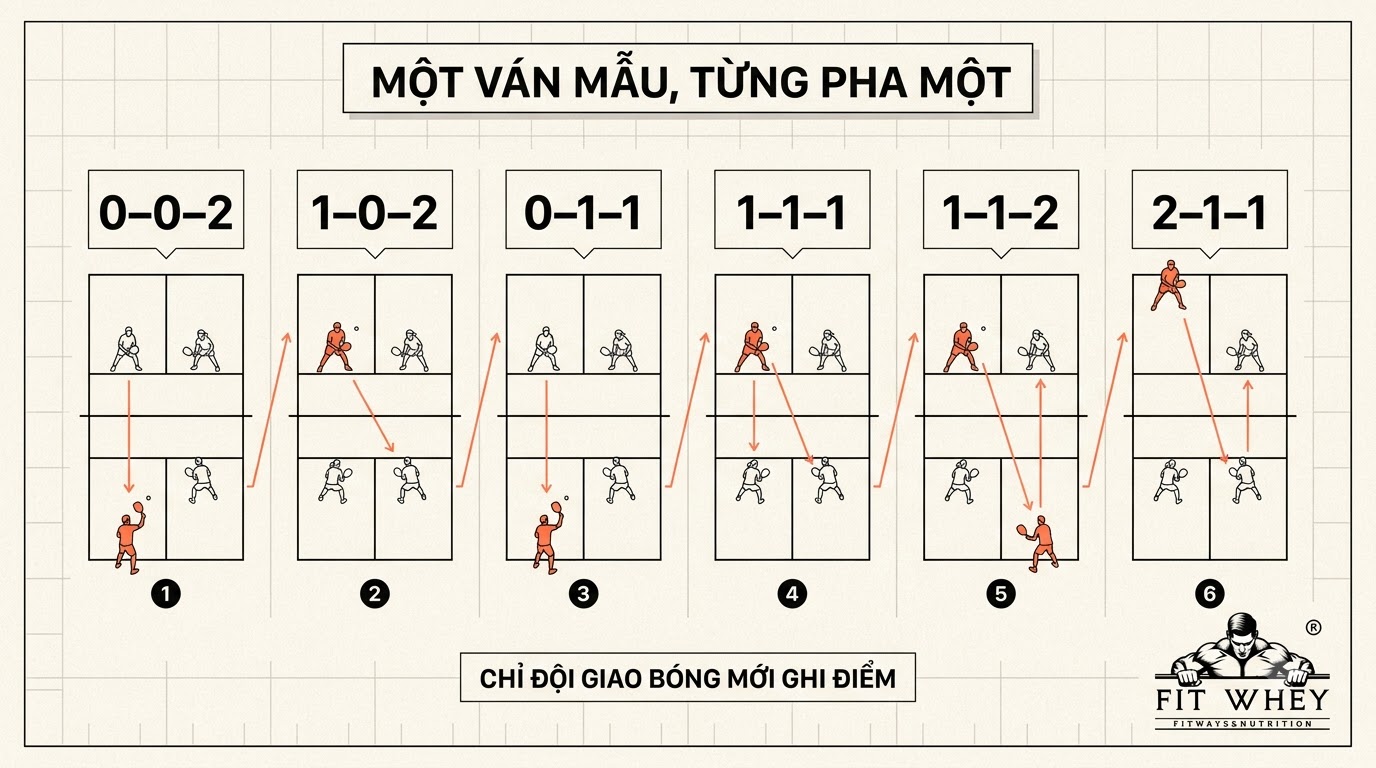 MỘT VÁN MẪU, TỪNG PHA MỘT

0–0–2

1–0–2

0–1–1

1–1–1

1–1–2

2–1–1

1

2

3

4

5

6

CHỈ ĐỘI GIAO BÓNG MỚI GHI ĐIỂM

®

FIT WHEY

FITWAYS&NUTRITION