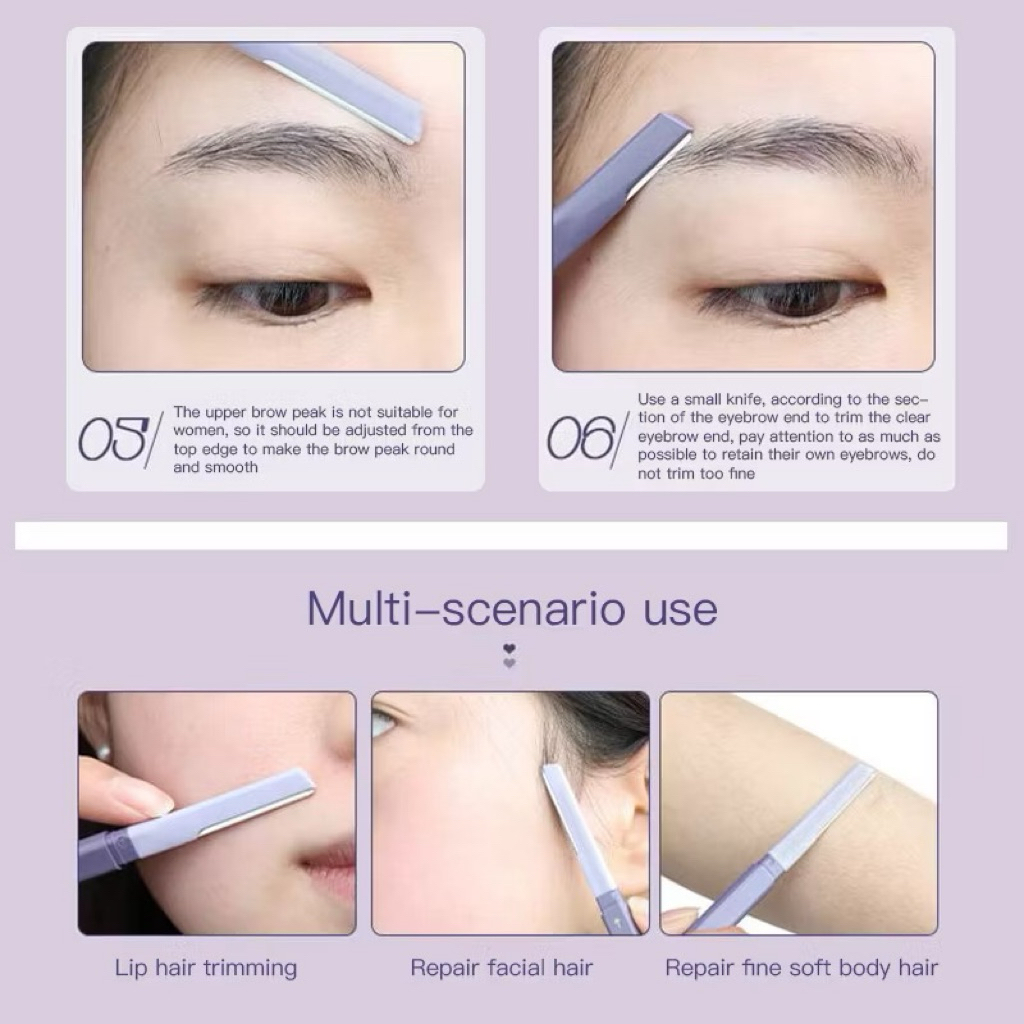 05/ The upper brow peak is not suitable for women, so it should be adjusted from the top edge to make the brow peak round and smooth

06/ Use a small knife, according to the section of the eyebrow end to trim the clear eyebrow end, pay attention to as much as possible to retain their own eyebrows, do not trim too fine

Multi-scenario use

Lip hair trimming

Repair facial hair

Repair fine soft body hair