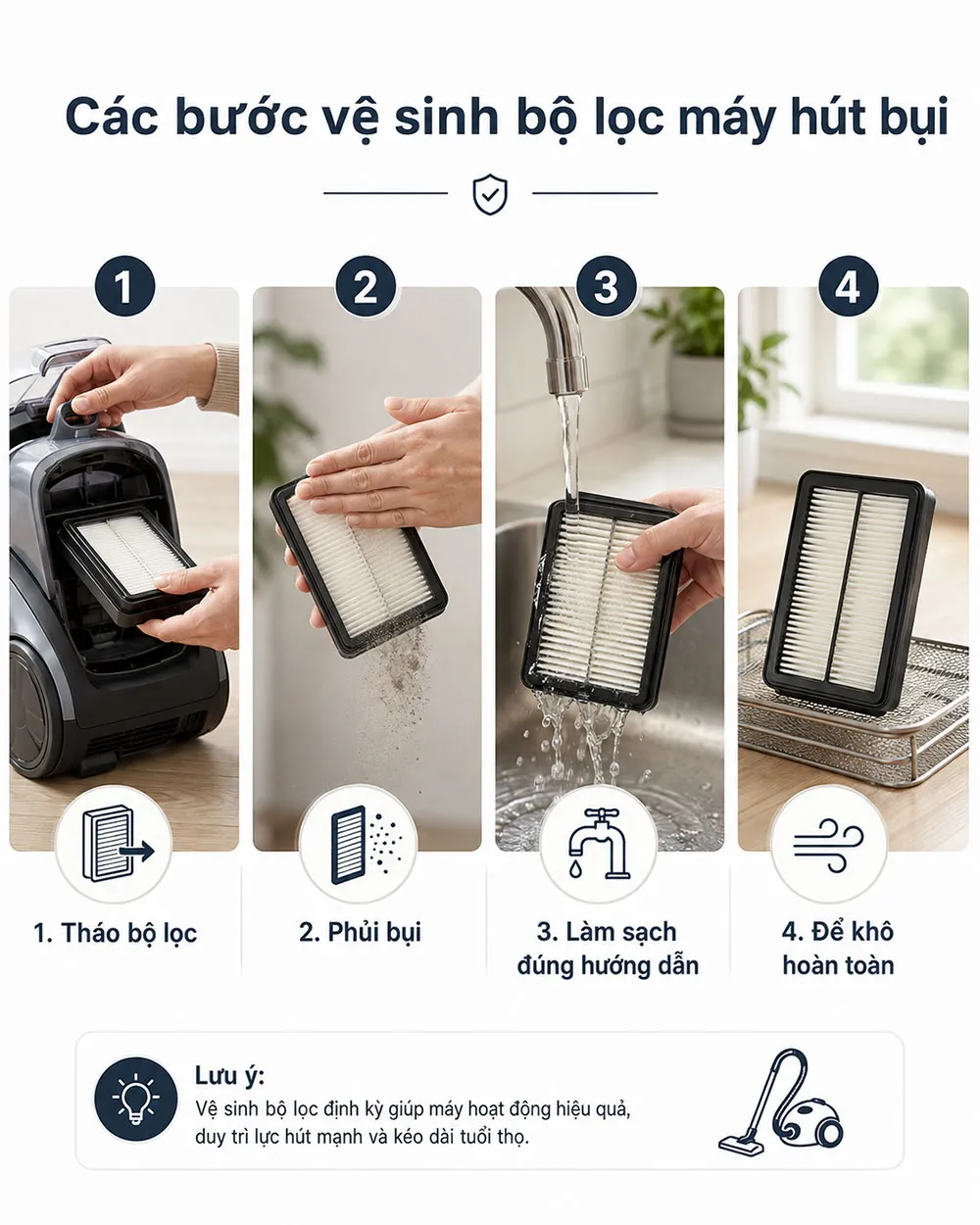 Các bước vệ sinh bộ lọc máy hút bụi

1

2

3

4

1. Tháo bộ lọc

2. Phủi bụi

3. Làm sạch đúng hướng dẫn

4. Để khô hoàn toàn

Lưu ý:
Vệ sinh bộ lọc định kỳ giúp máy hoạt động hiệu quả, duy trì lực hút mạnh và kéo dài tuổi thọ.