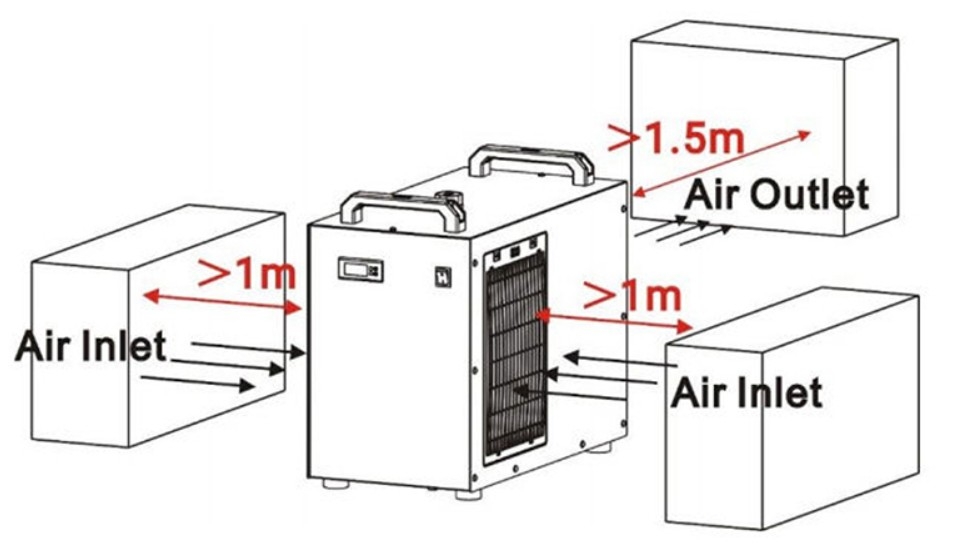 >1.5m
Air Outlet
>1m
Air Inlet
>1m
Air Inlet