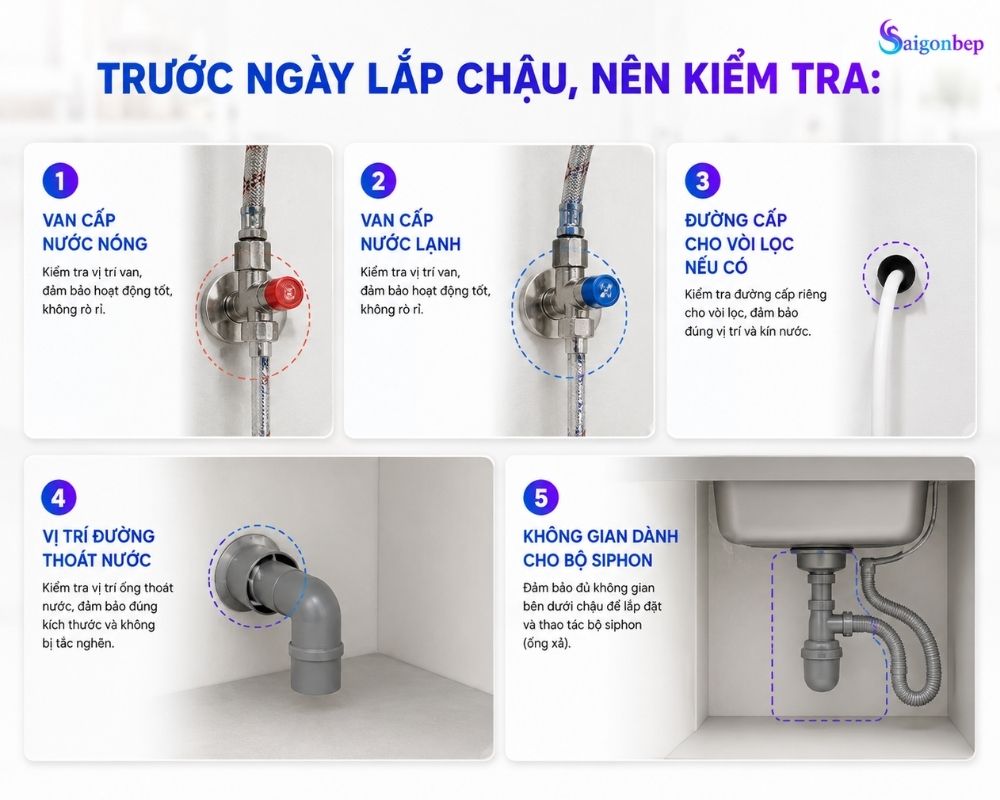 Saigonbep

TRƯỚC NGÀY LẮP CHẬU, NÊN KIỂM TRA:

1
VAN CẤP NƯỚC NÓNG
Kiểm tra vị trí van, đảm bảo hoạt động tốt, không rò rỉ.

2
VAN CẤP NƯỚC LẠNH
Kiểm tra vị trí van, đảm bảo hoạt động tốt, không rò rỉ.

3
ĐƯỜNG CẤP CHO VÒI LỌC NẾU CÓ
Kiểm tra đường cấp riêng cho vòi lọc, đảm bảo đúng vị trí và kín nước.

4
VỊ TRÍ ĐƯỜNG THOÁT NƯỚC
Kiểm tra vị trí ống thoát nước, đảm bảo đúng kích thước và không bị tắc nghẽn.

5
KHÔNG GIAN DÀNH CHO BỘ SIPHON
Đảm bảo đủ không gian bên dưới chậu để lắp đặt và thao tác bộ siphon (ống xả).