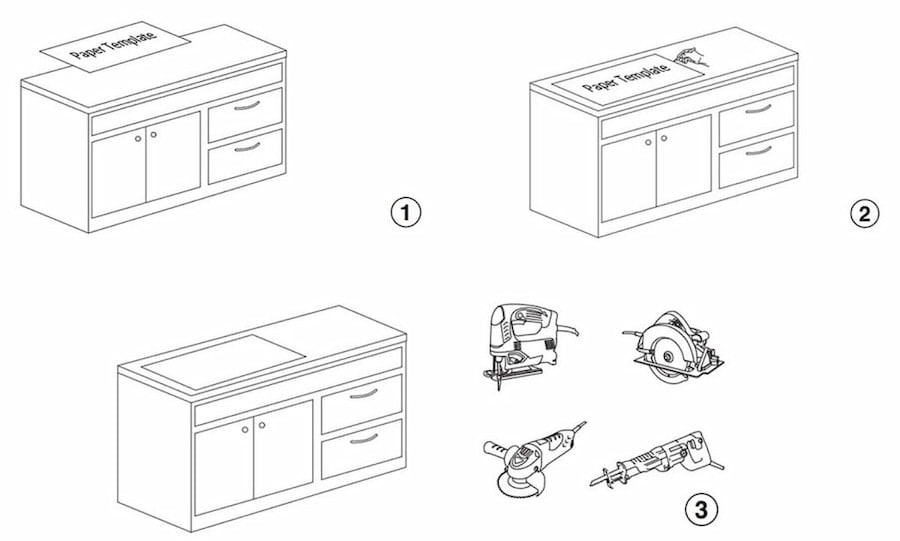 Paper Template

1

Paper Template

2

3