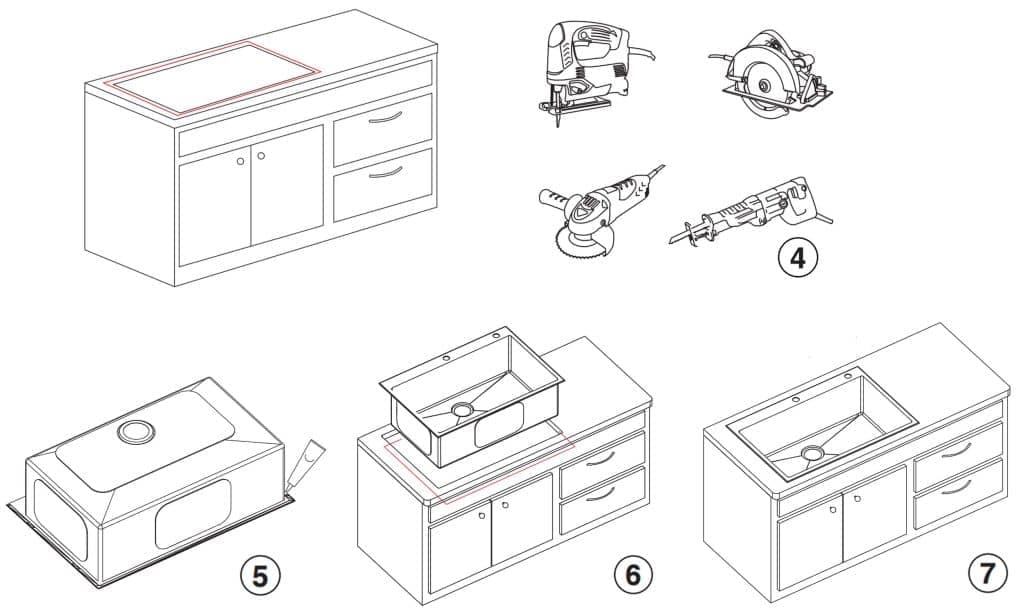 4

5

6

7