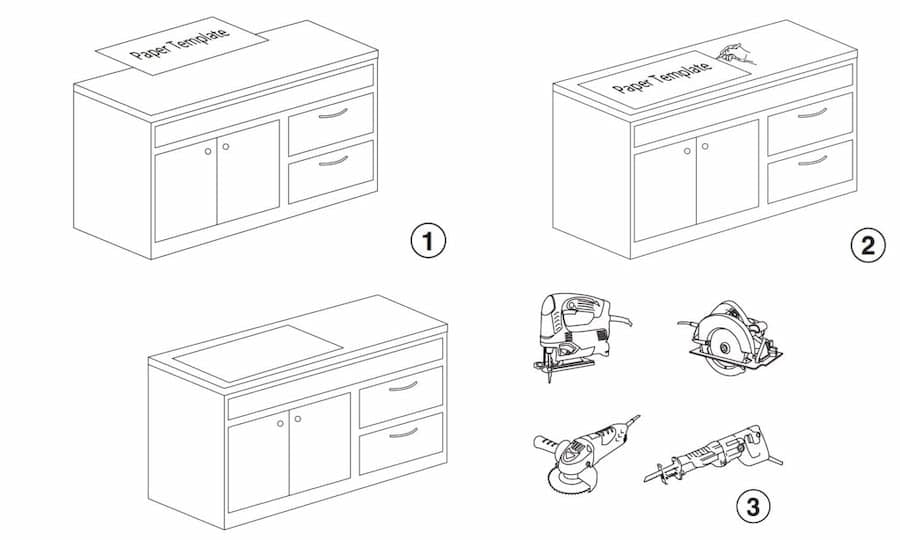 Paper Template

1

Paper Template

2

3