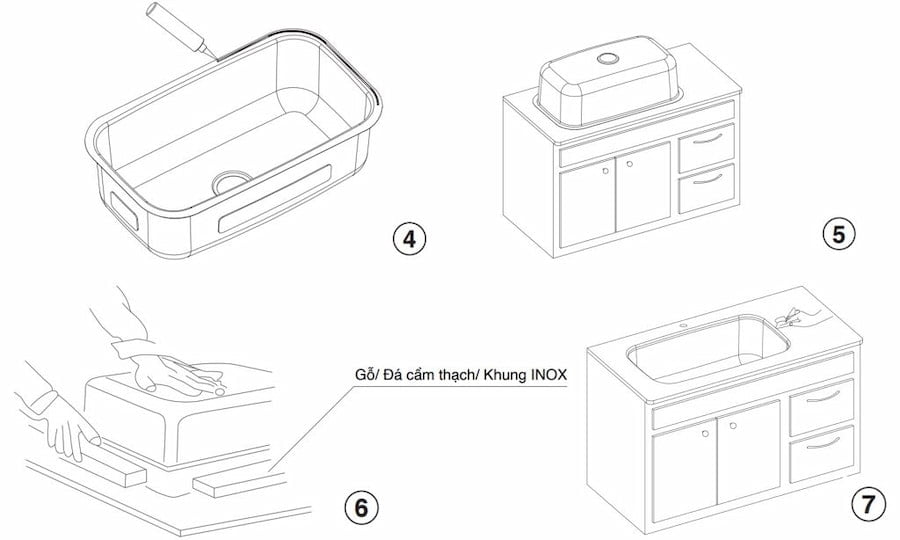 4

5

Gỗ/ Đá cẩm thạch/ Khung INOX

6

7