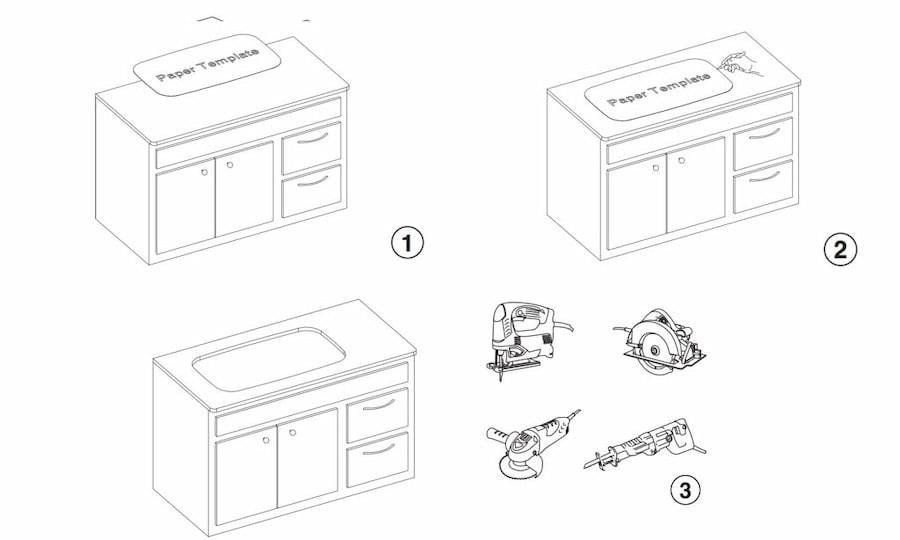 Paper Template

1

Paper Template

2

3