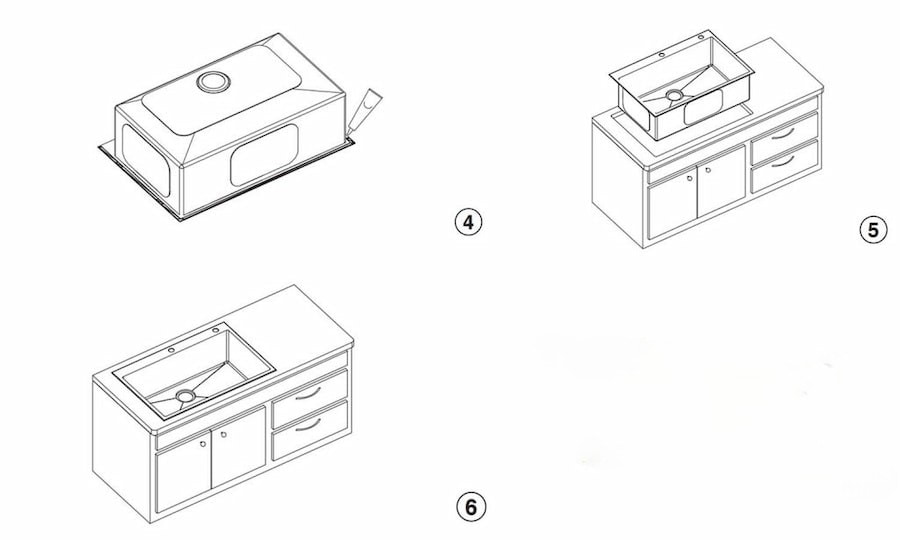 ④

⑤

⑥