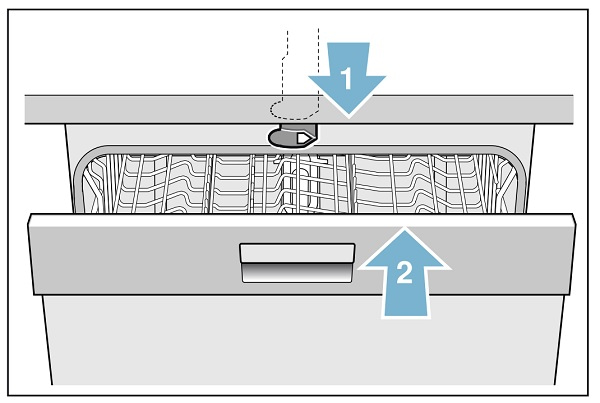 1

2