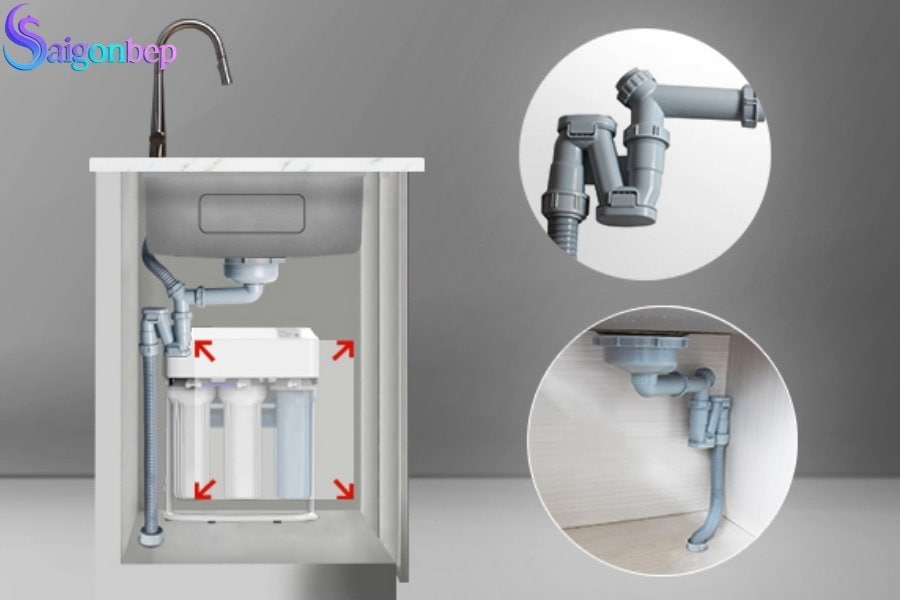 Saigonbep