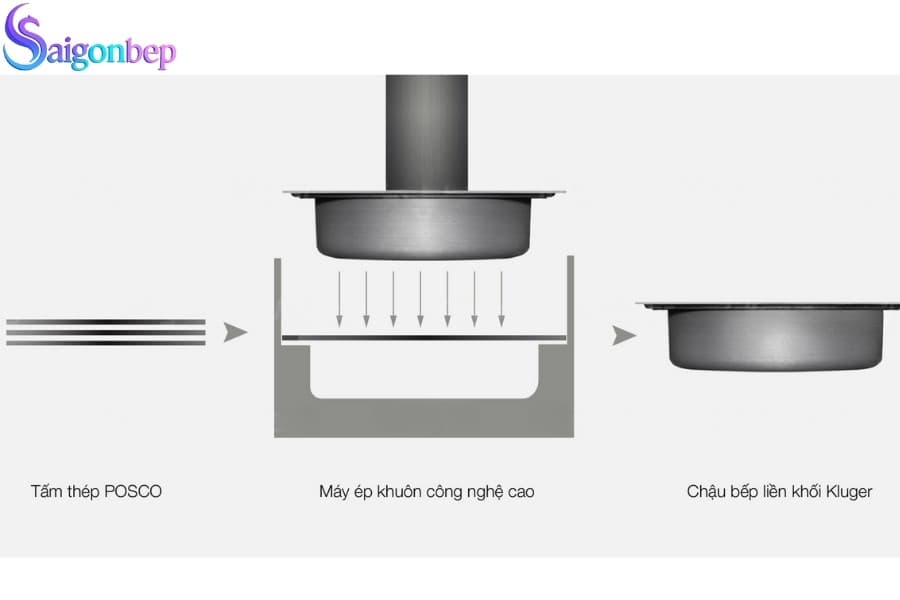 Saigonbep

Tấm thép POSCO

Máy ép khuôn công nghệ cao

Chậu bếp liền khối Kluger