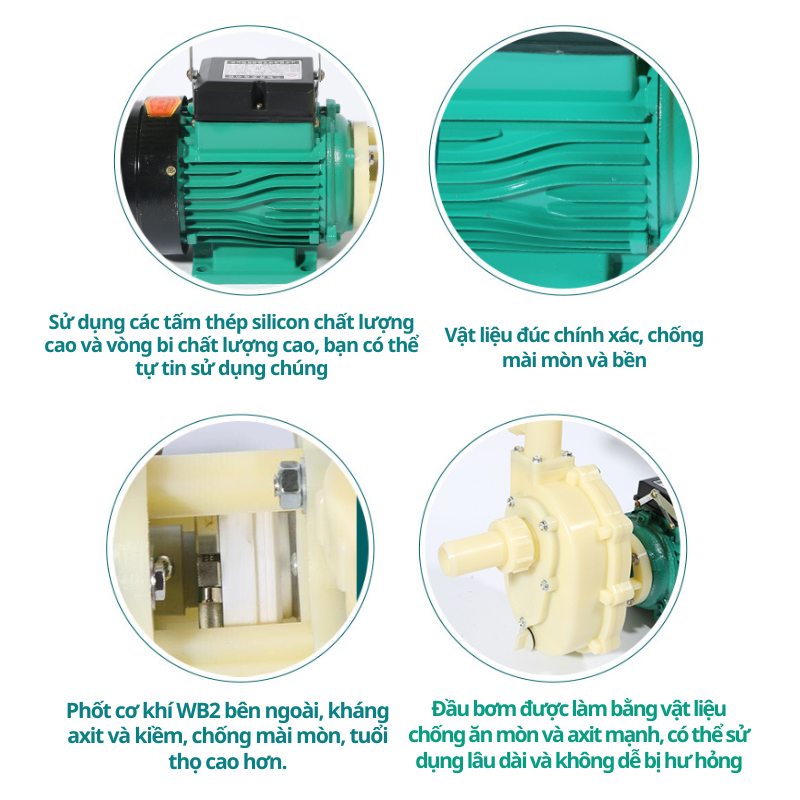 Sử dụng các tấm thép silicon chất lượng cao và vòng bi chất lượng cao, bạn có thể tự tin sử dụng chúng

Vật liệu đúc chính xác, chống mài mòn và bền

Phốt cơ khí WB2 bên ngoài, kháng axit và kiềm, chống mài mòn, tuổi thọ cao hơn.

Đầu bơm được làm bằng vật liệu chống ăn mòn và axit mạnh, có thể sử dụng lâu dài và không dễ bị hư hỏng