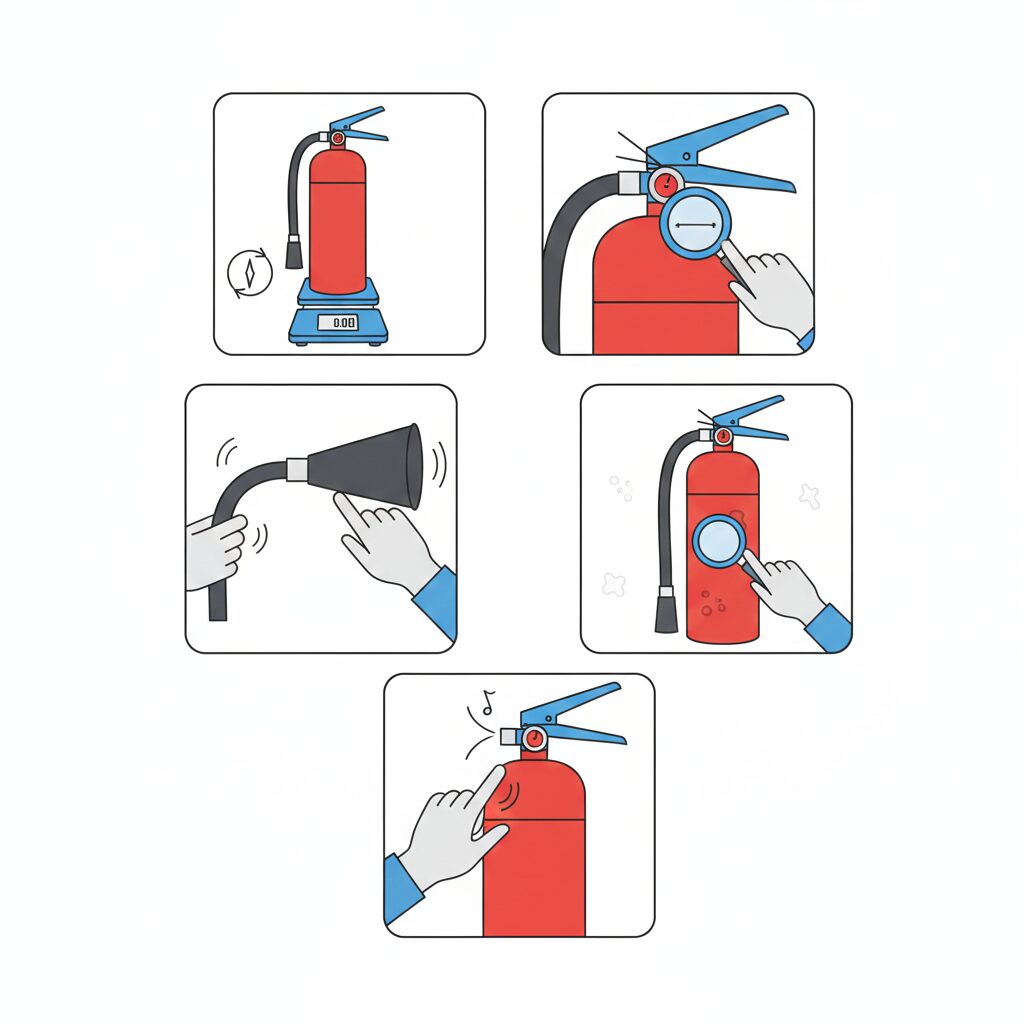 0.00