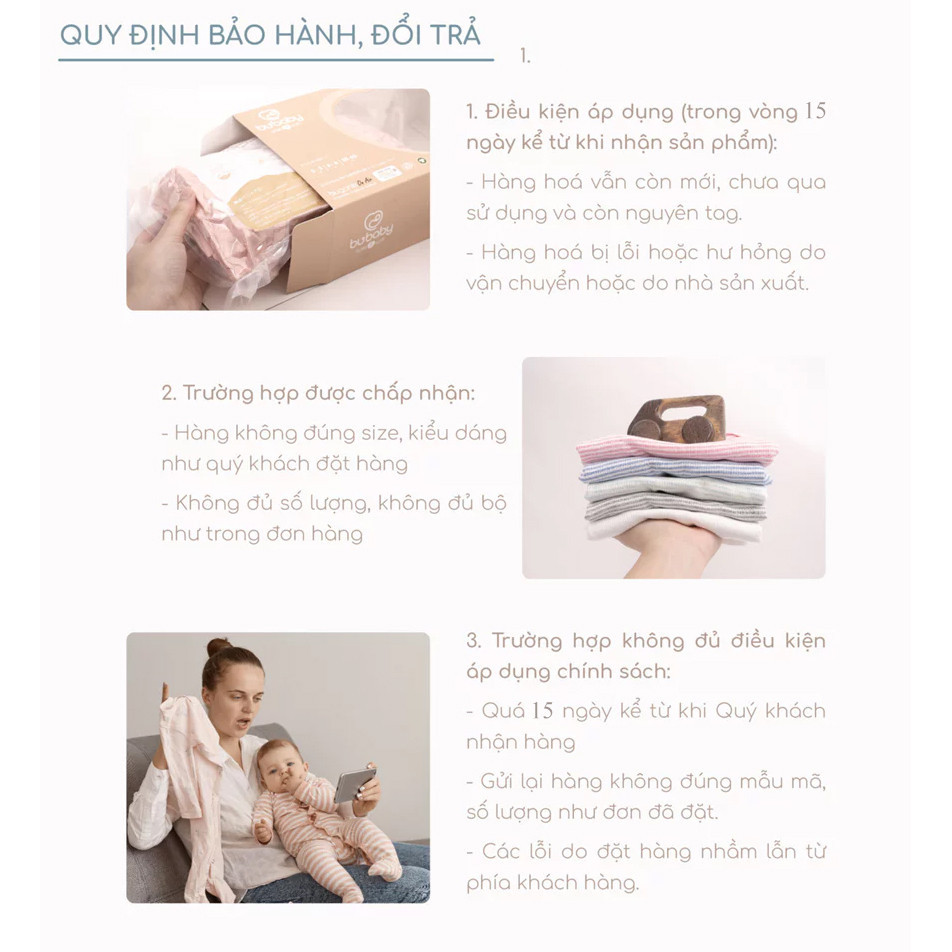 QUY ĐỊNH BẢO HÀNH, ĐỔI TRẢ

1.

bubaby

bubaby

1. Điều kiện áp dụng (trong vòng 15 ngày kể từ khi nhận sản phẩm):

- Hàng hoá vẫn còn mới, chưa qua sử dụng và còn nguyên tag.

- Hàng hoá bị lỗi hoặc hư hỏng do vận chuyển hoặc do nhà sản xuất.

2. Trường hợp được chấp nhận:

- Hàng không đúng size, kiểu dáng như quý khách đặt hàng

- Không đủ số lượng, không đủ bộ như trong đơn hàng

3. Trường hợp không đủ điều kiện áp dụng chính sách:

- Quá 15 ngày kể từ khi Quý khách nhận hàng

- Gửi lại hàng không đúng mẫu mã, số lượng như đơn đã đặt.

- Các lỗi do đặt hàng nhầm lẫn từ phía khách hàng.