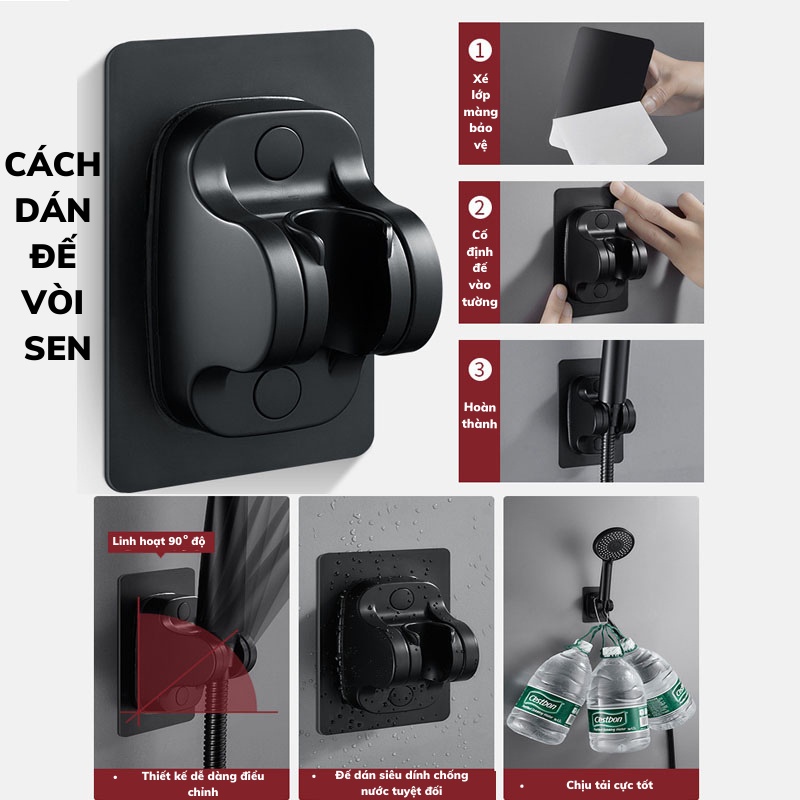 CÁCH DÁN ĐẾ VÒI SEN

1
Xé lớp màng bảo vệ

2
Cố định đế vào tường

3
Hoàn thành

Linh hoạt 90° độ

• Thiết kế dễ dàng điều chỉnh

• Đế dán siêu dính chống nước tuyệt đối

• Chịu tải cực tốt

Cestbon

Cestbon