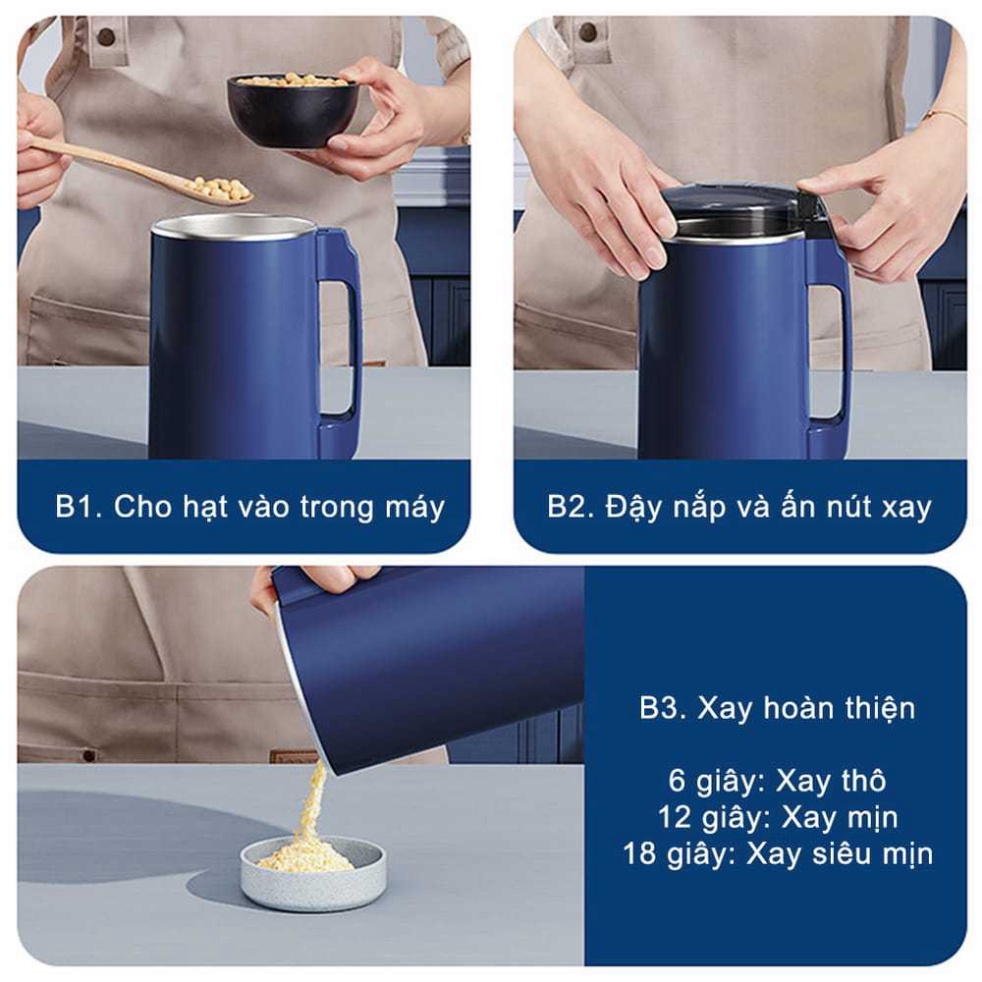 B1. Cho hạt vào trong máy

B2. Đậy nắp và ấn nút xay

B3. Xay hoàn thiện

6 giây: Xay thô
12 giây: Xay mịn
18 giây: Xay siêu mịn