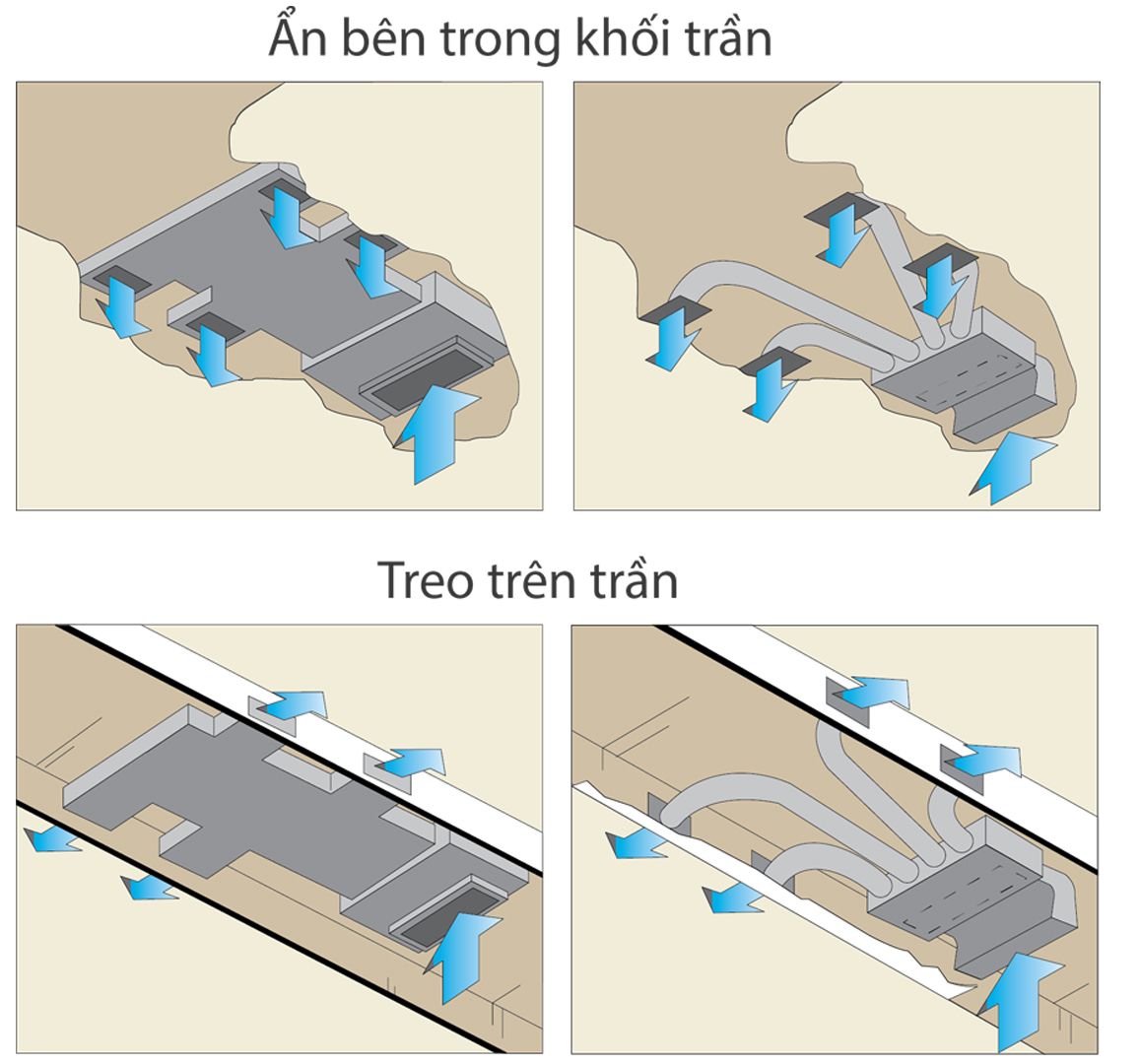 Ẩn bên trong khối trần

Treo trên trần