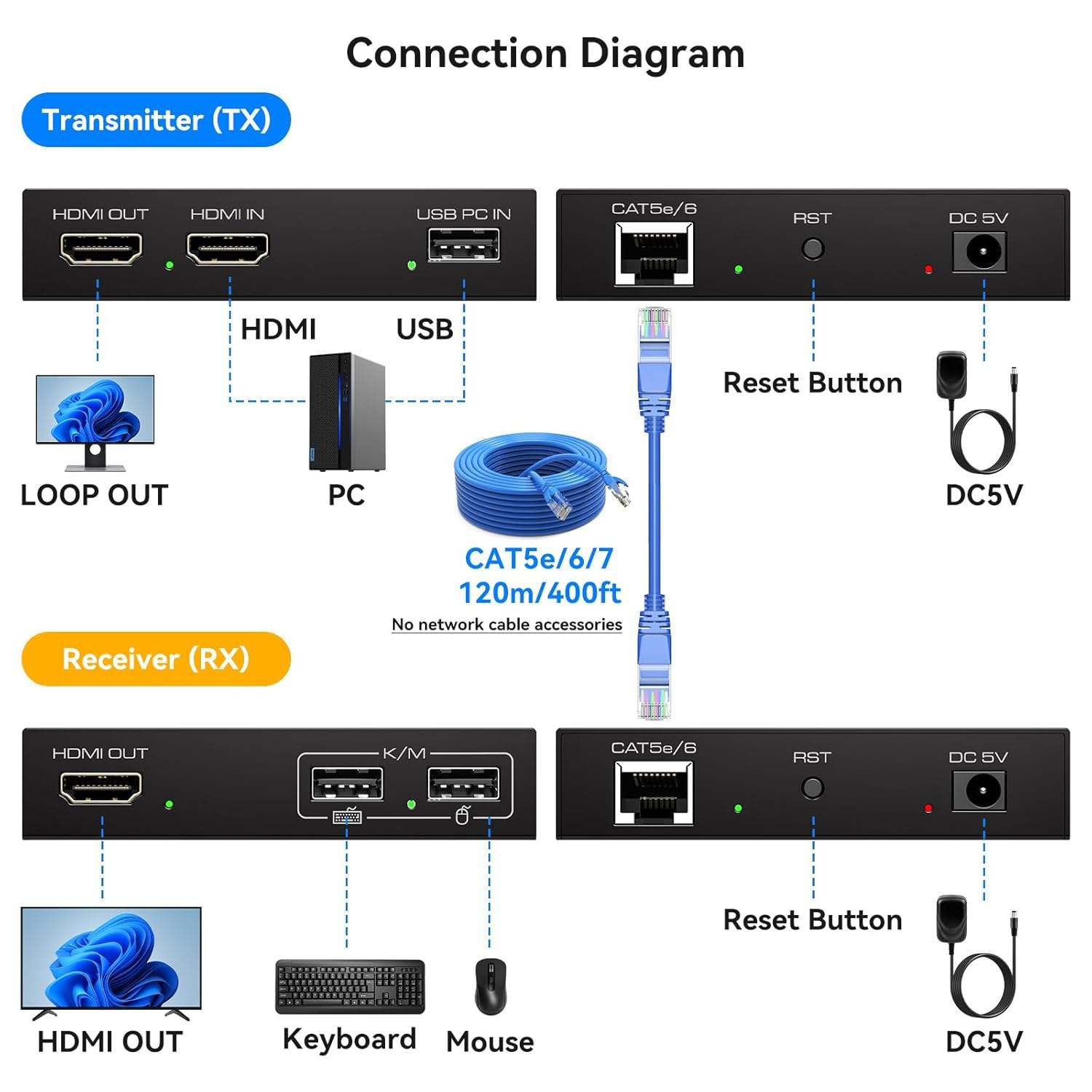 Connection Diagram

Transmitter (TX)

HDMI OUT HDMI IN USB PC IN

CAT5e/6 RST DC 5V

HDMI USB

Reset Button

LOOP OUT PC DC5V

CAT5e/6/7
120m/400ft
No network cable accessories

Receiver (RX)

HDMI OUT K/M

CAT5e/6 RST DC 5V

Reset Button

HDMI OUT Keyboard Mouse DC5V