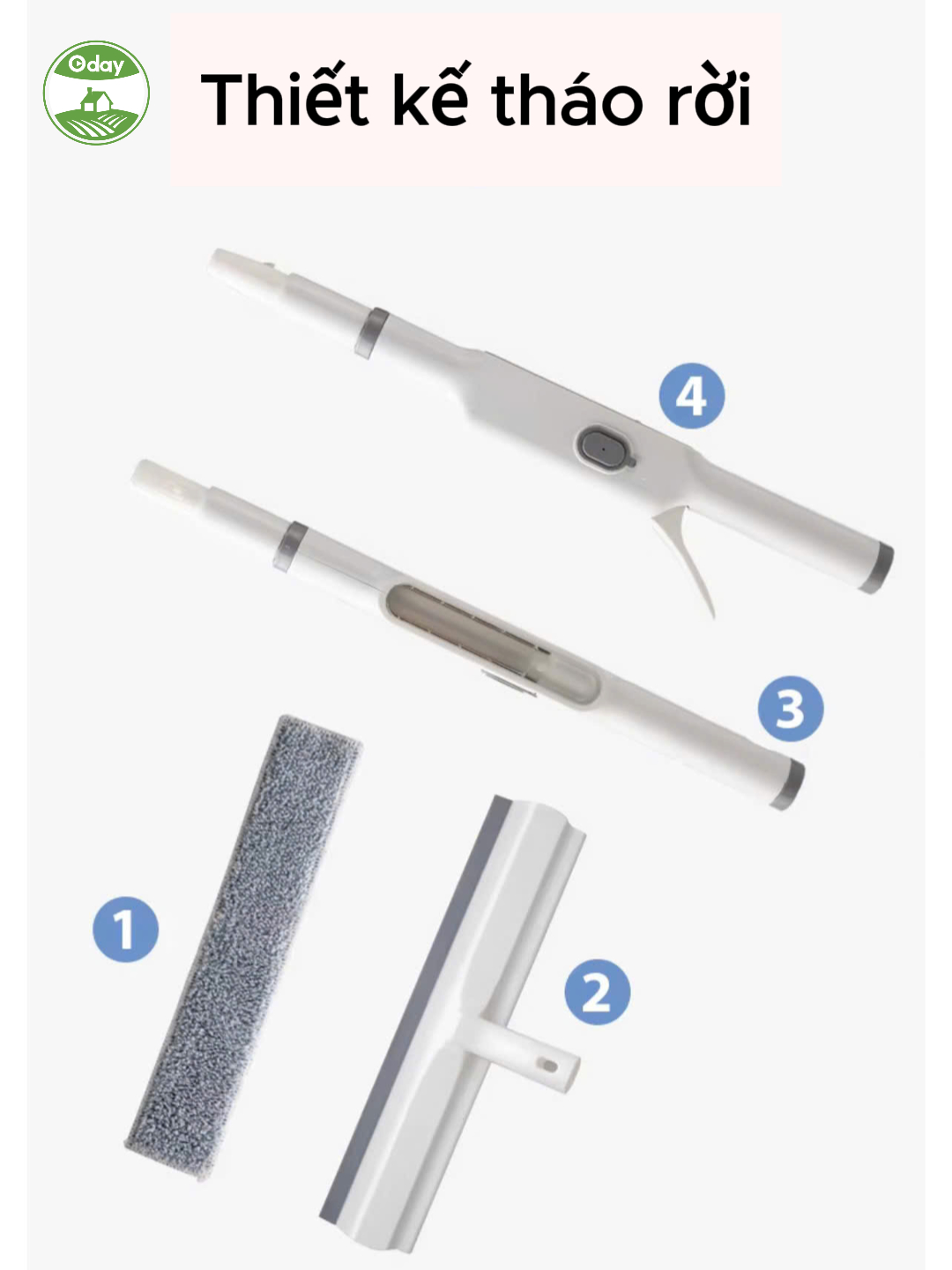 Oday

Thiết kế tháo rời

4

3

1

2