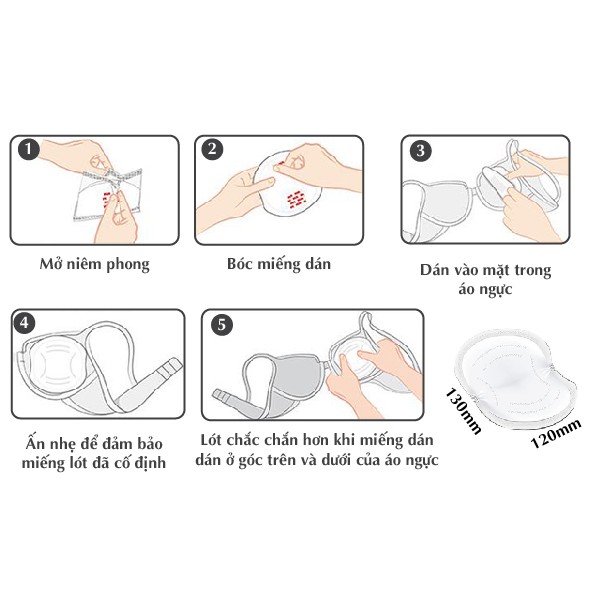 1
Mở niêm phong

2
Bóc miếng dán

3
Dán vào mặt trong áo ngực

4
Ấn nhẹ để đảm bảo miếng lót đã cố định

5
Lót chắc chắn hơn khi miếng dán dán ở góc trên và dưới của áo ngực

130mm
120mm