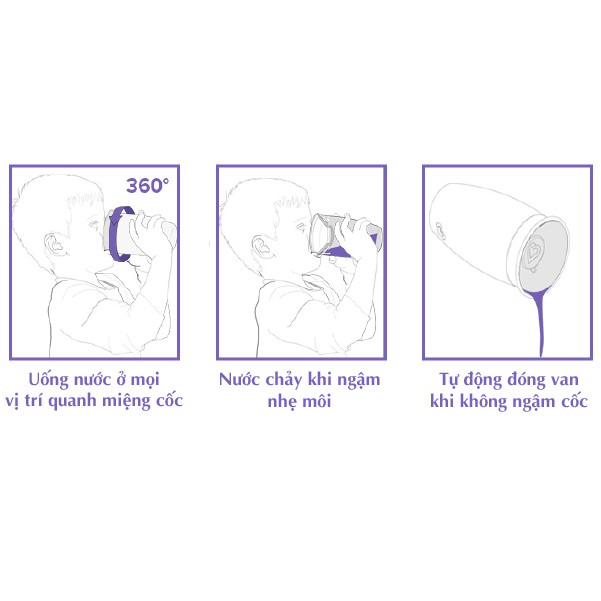 360°

Uống nước ở mọi vị trí quanh miệng cốc

Nước chảy khi ngậm nhẹ môi

Tự động đóng van khi không ngậm cốc