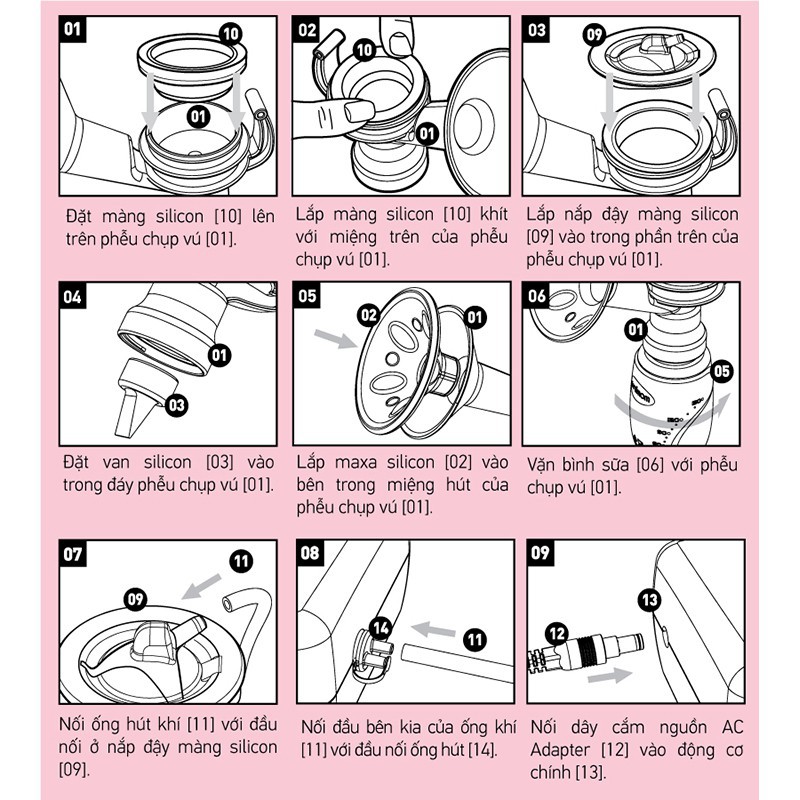 01
10
01
Đặt màng silicon [10] lên trên phễu chụp vú [01].

02
10
01
Lắp màng silicon [10] khít với miệng trên của phễu chụp vú [01].

03
09
Lắp nắp đậy màng silicon [09] vào trong phần trên của phễu chụp vú [01].

04
01
03
Đặt van silicon [03] vào trong đáy phễu chụp vú [01].

05
02
01
Lắp maxa silicon [02] vào bên trong miệng hút của phễu chụp vú [01].

06
01
05
Vặn bình sữa [06] với phễu chụp vú [01].

07
11
09
Nối ống hút khí [11] với đầu nối ở nắp đậy màng silicon [09].

08
14
11
Nối đầu bên kia của ống khí [11] với đầu nối ống hút [14].

09
13
12
Nối dây cắm nguồn AC Adapter [12] vào động cơ chính [13].