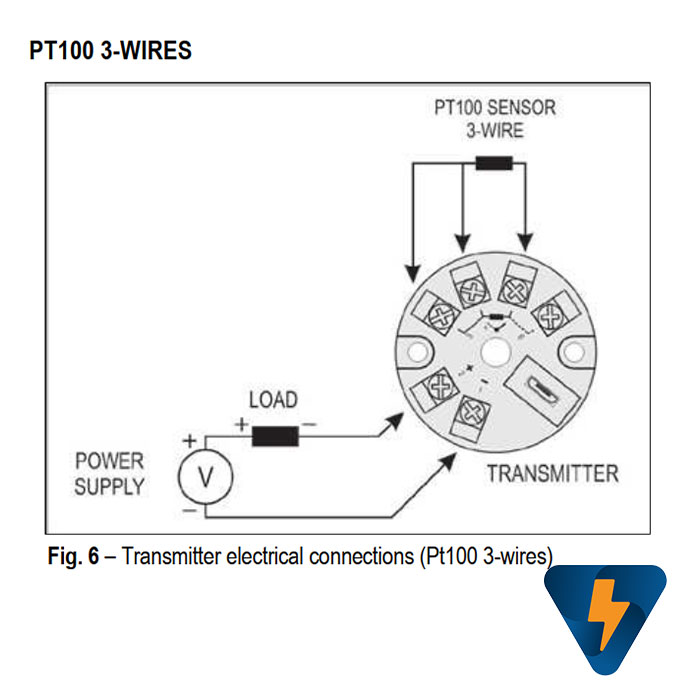 PT100 3-WIRES

PT100 SENSOR
3-WIRE

LOAD
+ −

+
POWER SUPPLY
V
−

TRANSMITTER

Fig. 6 – Transmitter electrical connections (Pt100 3-wires)