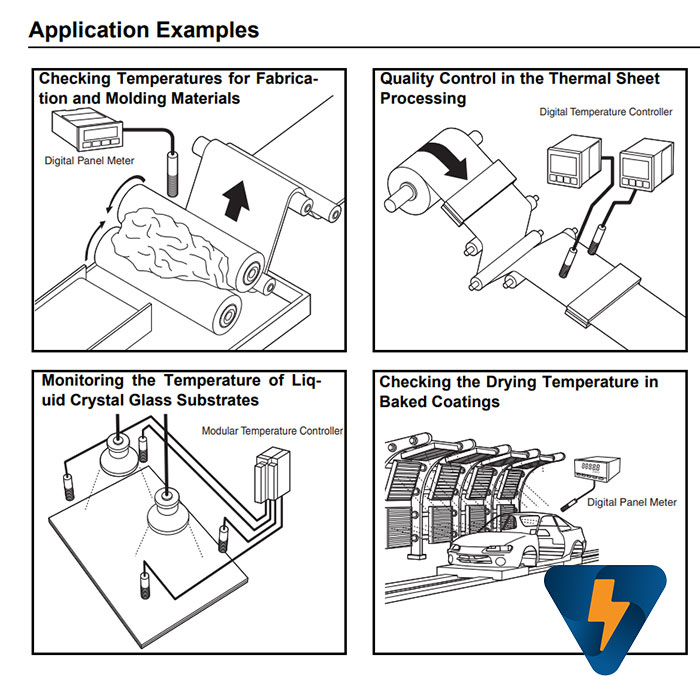 Application Examples

Checking Temperatures for Fabrication and Molding Materials

Digital Panel Meter

Quality Control in the Thermal Sheet Processing

Digital Temperature Controller

Monitoring the Temperature of Liquid Crystal Glass Substrates

Modular Temperature Controller

Checking the Drying Temperature in Baked Coatings

Digital Panel Meter