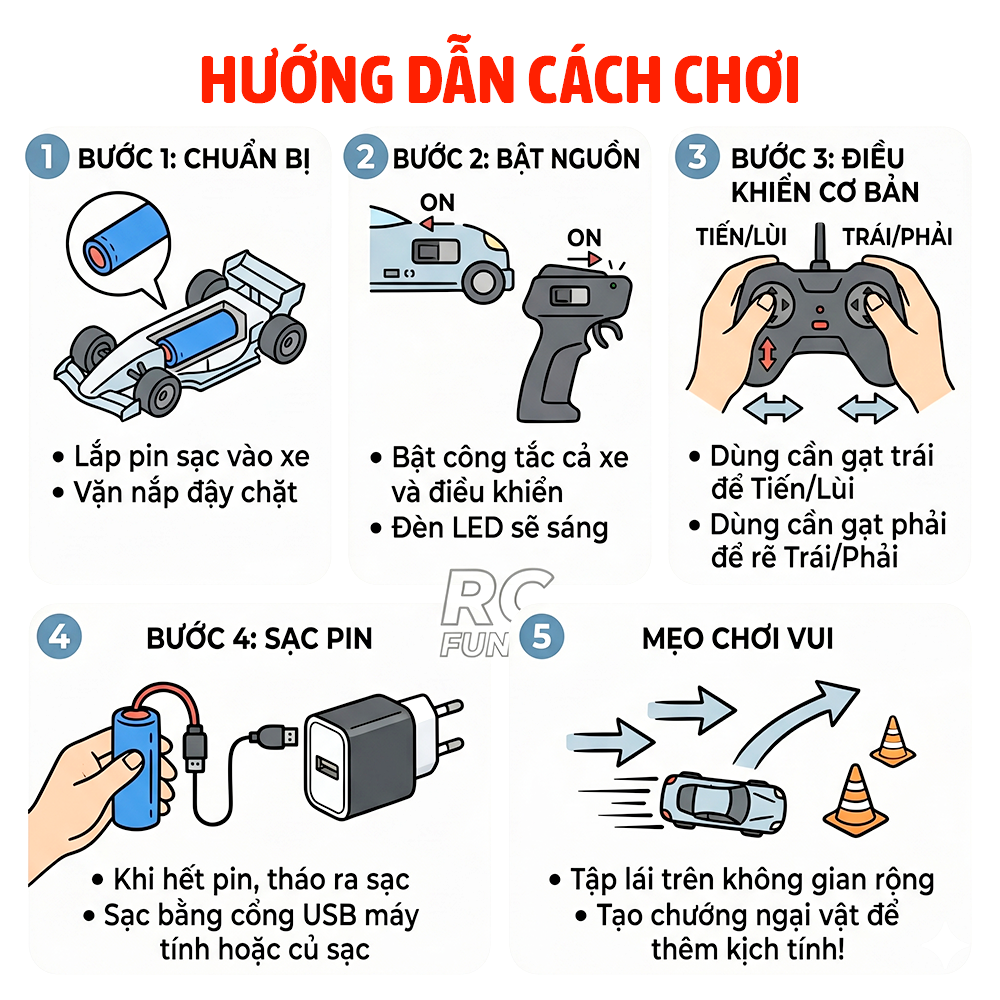 HƯỚNG DẪN CÁCH CHƠI

1 BƯỚC 1: CHUẨN BỊ

• Lắp pin sạc vào xe
• Vặn nắp đậy chặt

2 BƯỚC 2: BẬT NGUỒN

ON

ON

• Bật công tắc cả xe và điều khiển
• Đèn LED sẽ sáng

3 BƯỚC 3: ĐIỀU KHIỂN CƠ BẢN

TIẾN/LÙI TRÁI/PHẢI

• Dùng cần gạt trái để Tiến/Lùi
• Dùng cần gạt phải để rẽ Trái/Phải

RC FUN

4 BƯỚC 4: SẠC PIN

• Khi hết pin, tháo ra sạc
• Sạc bằng cổng USB máy tính hoặc củ sạc

5 MẸO CHƠI VUI

• Tập lái trên không gian rộng
• Tạo chướng ngại vật để thêm kịch tính!