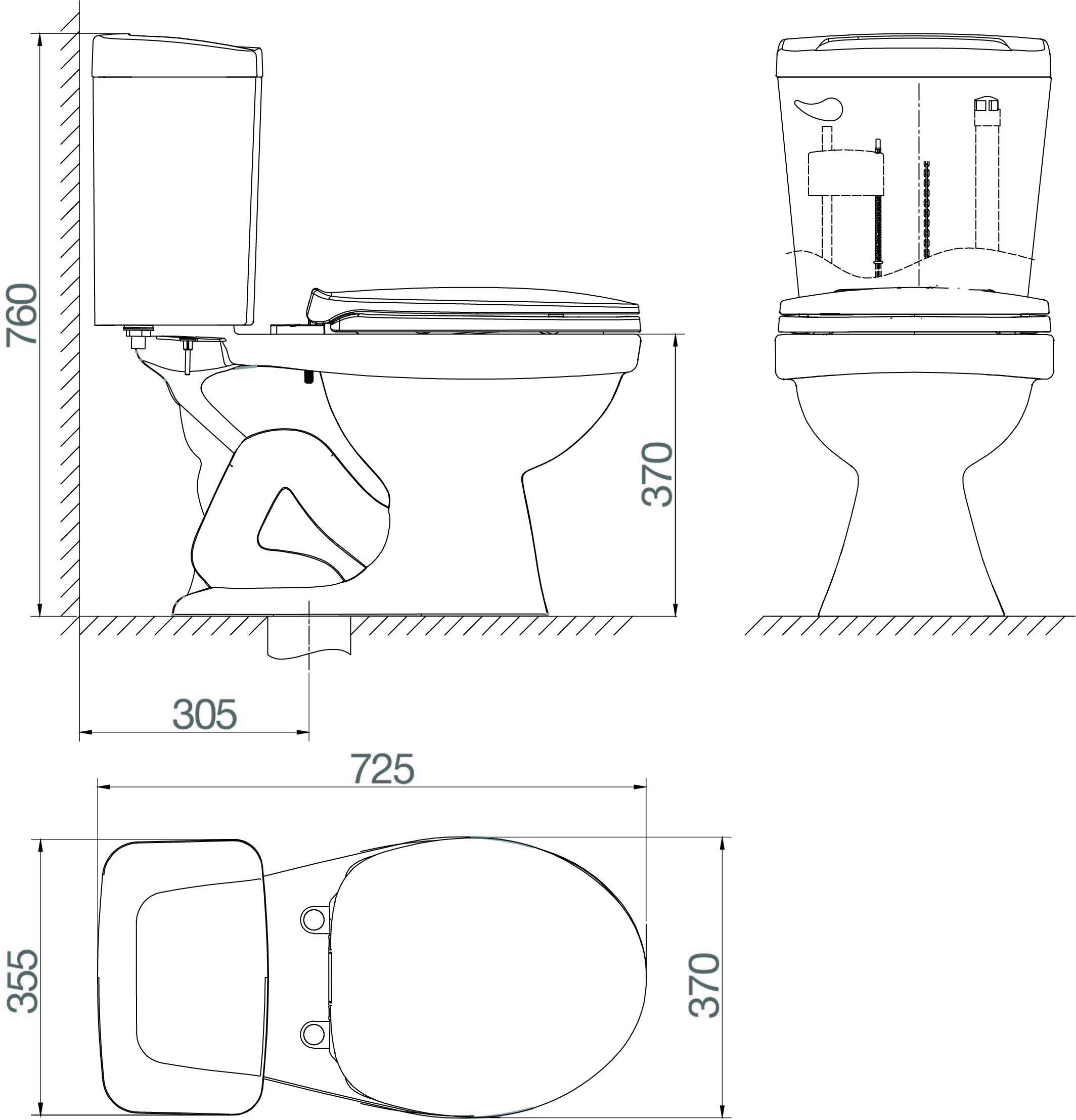 760

370

305

725

355

370