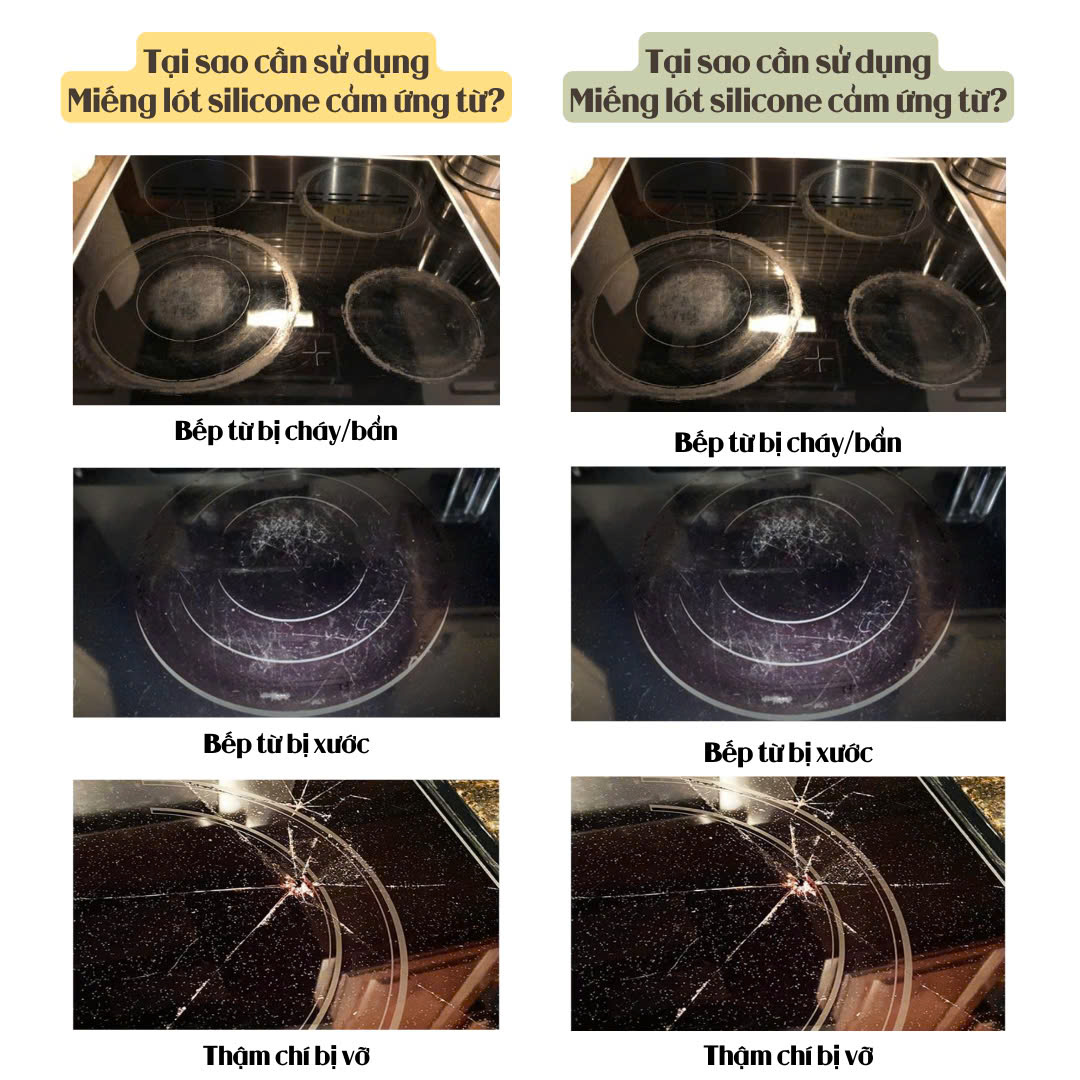 Tại sao cần sử dụng
Miếng lót silicone cảm ứng từ?

Bếp từ bị cháy/bẩn

Bếp từ bị xước

Thậm chí bị vỡ

Tại sao cần sử dụng
Miếng lót silicone cảm ứng từ?

Bếp từ bị cháy/bẩn

Bếp từ bị xước

Thậm chí bị vỡ