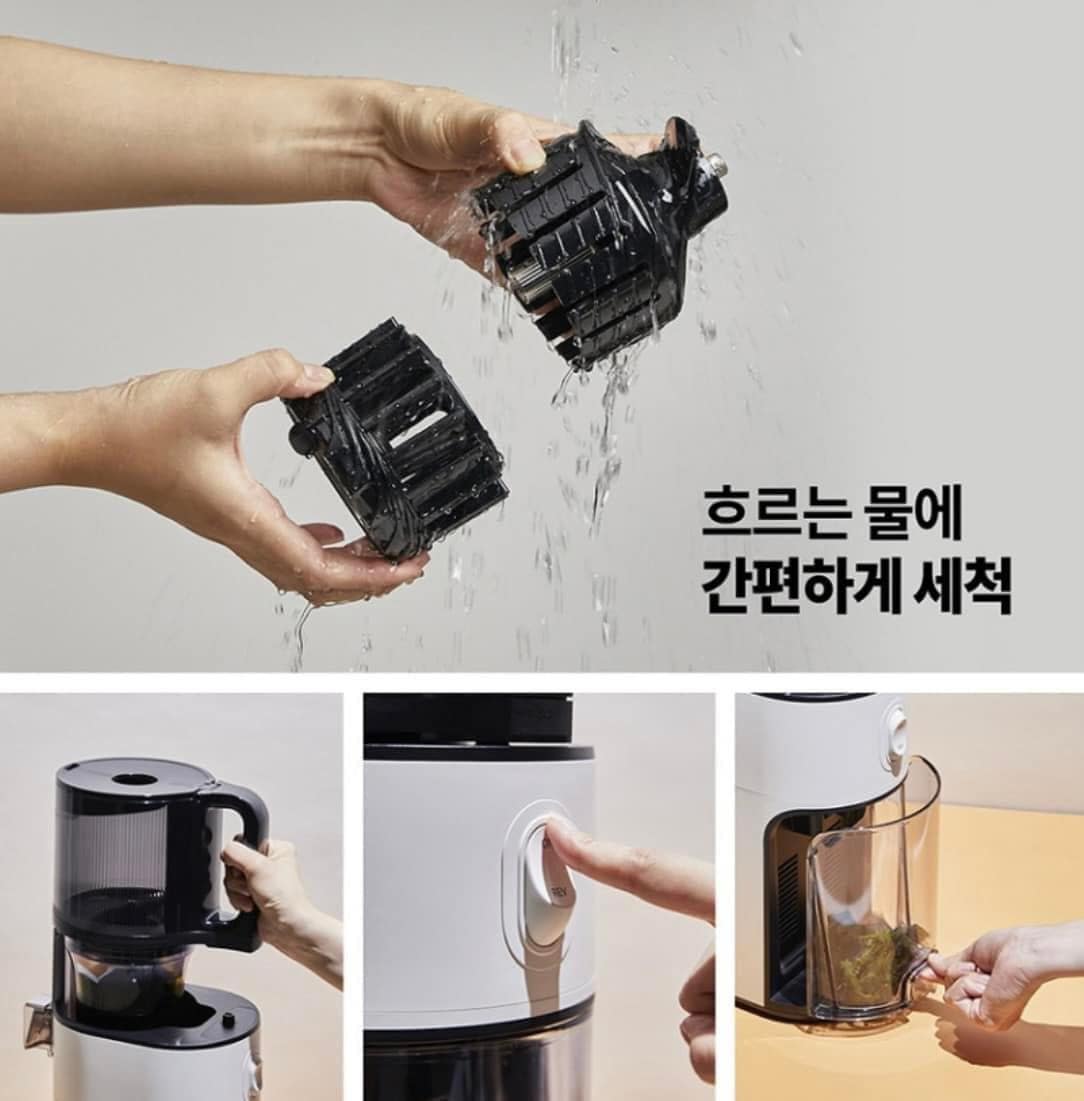 흐르는 물에
간편하게 세척

REV