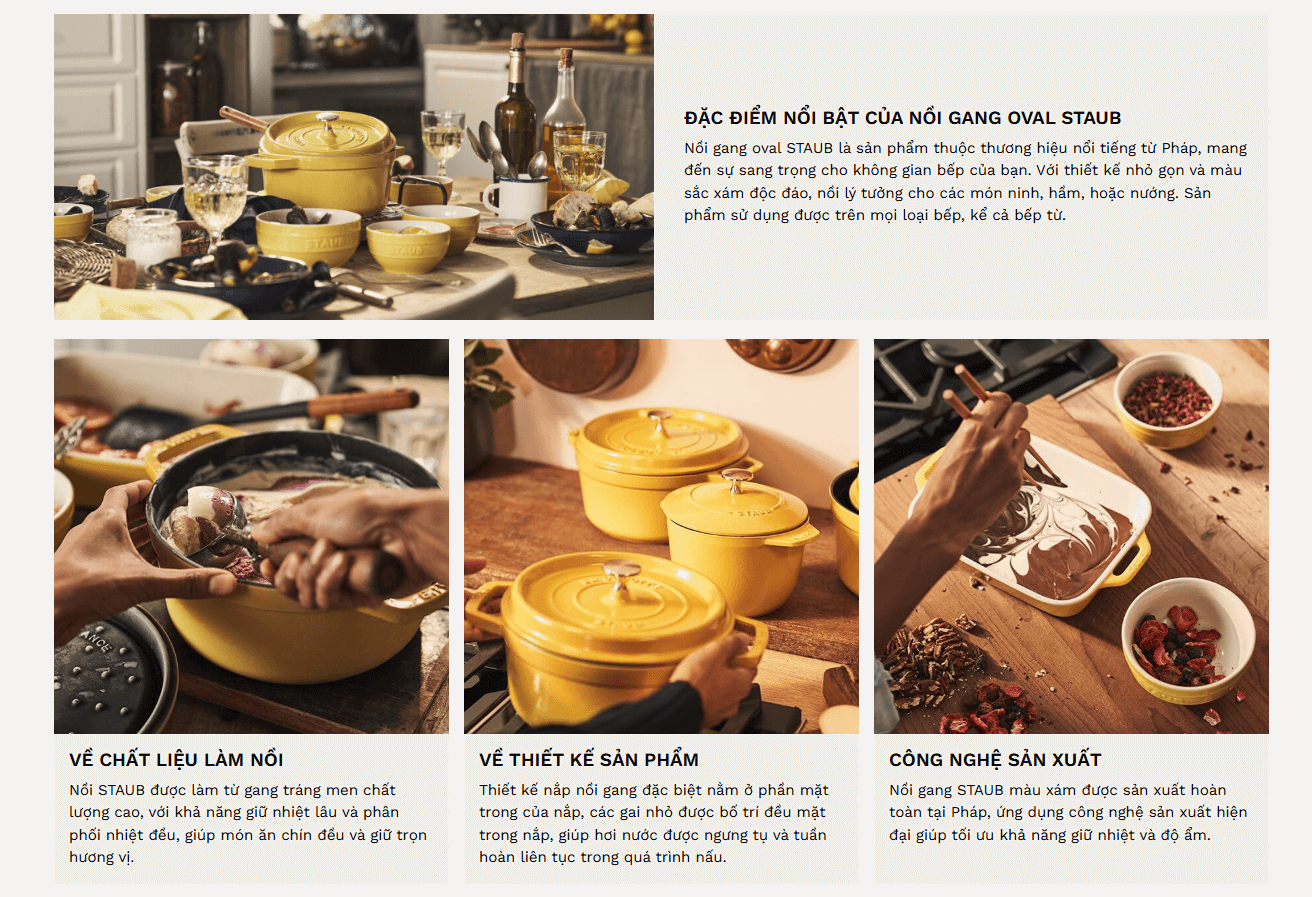 ĐẶC ĐIỂM NỔI BẬT CỦA NỒI GANG OVAL STAUB

Nồi gang oval STAUB là sản phẩm thuộc thương hiệu nổi tiếng từ Pháp, mang đến sự sang trọng cho không gian bếp của bạn. Với thiết kế nhỏ gọn và màu sắc xám độc đáo, nồi lý tưởng cho các món ninh, hầm, hoặc nướng. Sản phẩm sử dụng được trên mọi loại bếp, kể cả bếp từ.

VỀ CHẤT LIỆU LÀM NỒI

Nồi STAUB được làm từ gang tráng men chất lượng cao, với khả năng giữ nhiệt lâu và phân phối nhiệt đều, giúp món ăn chín đều và giữ trọn hương vị.

VỀ THIẾT KẾ SẢN PHẨM

Thiết kế nắp nồi gang đặc biệt nằm ở phần mặt trong của nắp, các gai nhỏ được bố trí đều mặt trong nắp, giúp hơi nước được ngưng tụ và tuần hoàn liên tục trong quá trình nấu.

CÔNG NGHỆ SẢN XUẤT

Nồi gang STAUB màu xám được sản xuất hoàn toàn tại Pháp, ứng dụng công nghệ sản xuất hiện đại giúp tối ưu khả năng giữ nhiệt và độ ẩm.