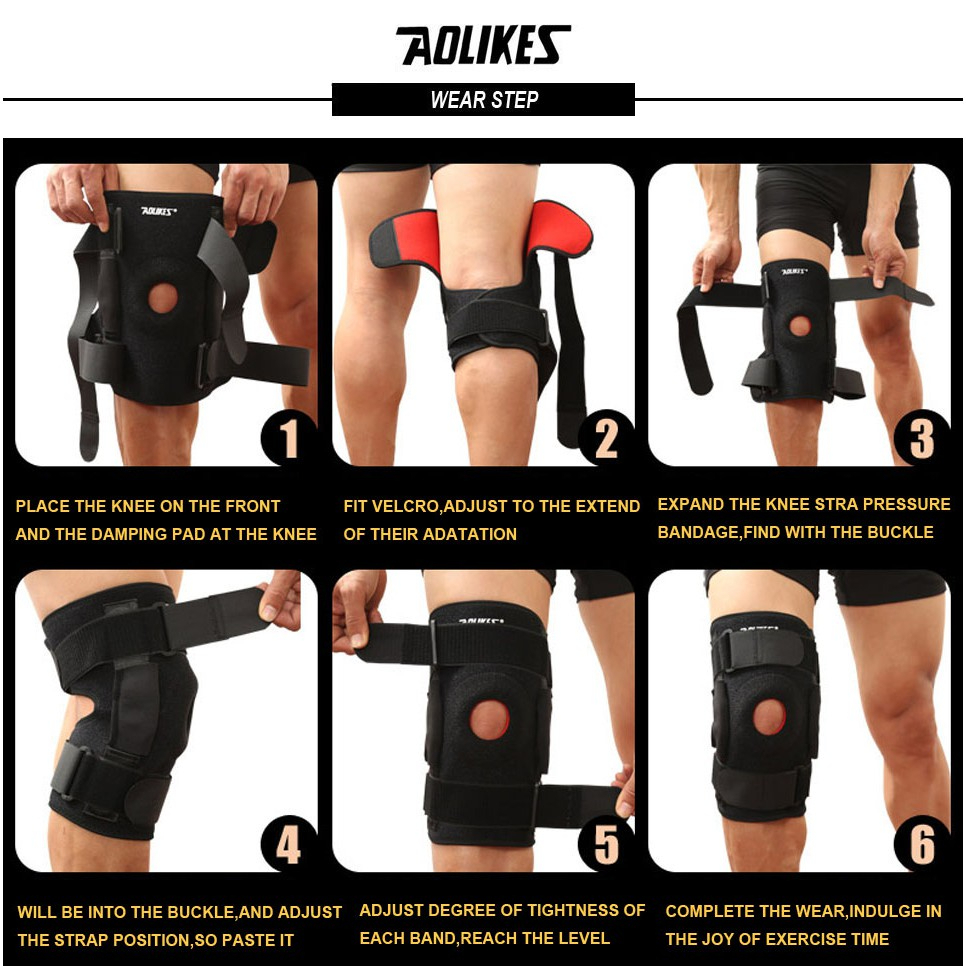 AOLIKES

WEAR STEP

AOLIKES

1

PLACE THE KNEE ON THE FRONT AND THE DAMPING PAD AT THE KNEE

2

FIT VELCRO,ADJUST TO THE EXTEND OF THEIR ADATATION

AOLIKES

3

EXPAND THE KNEE STRA PRESSURE BANDAGE,FIND WITH THE BUCKLE

4

WILL BE INTO THE BUCKLE,AND ADJUST THE STRAP POSITION,SO PASTE IT

AOLIKES

5

ADJUST DEGREE OF TIGHTNESS OF EACH BAND,REACH THE LEVEL

6

COMPLETE THE WEAR,INDULGE IN THE JOY OF EXERCISE TIME