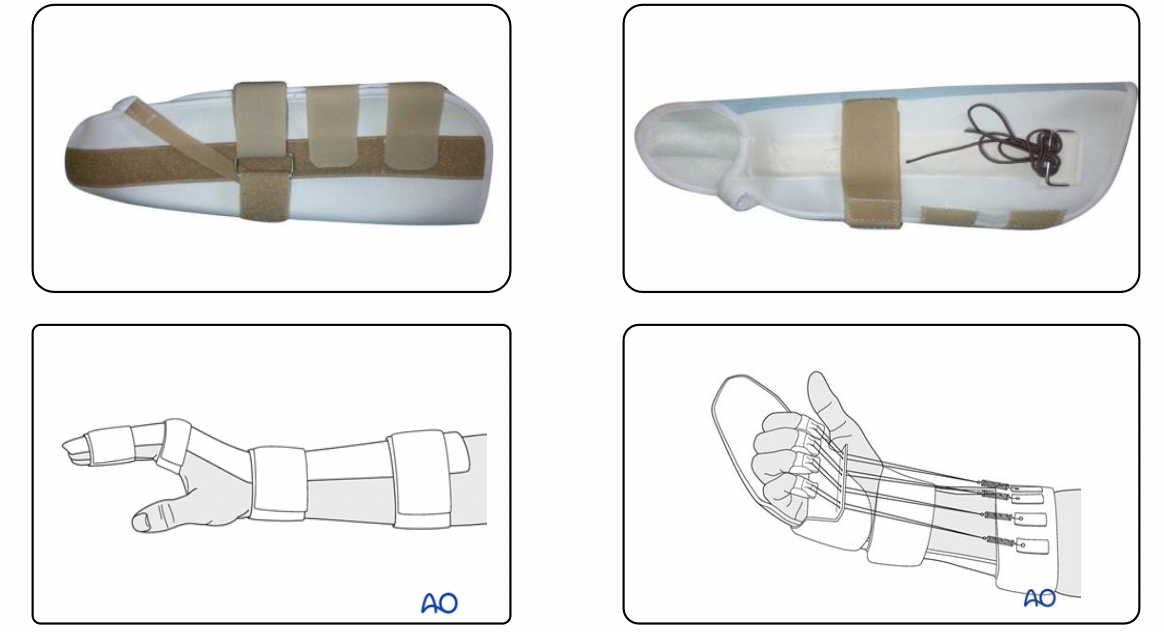 AO

AO