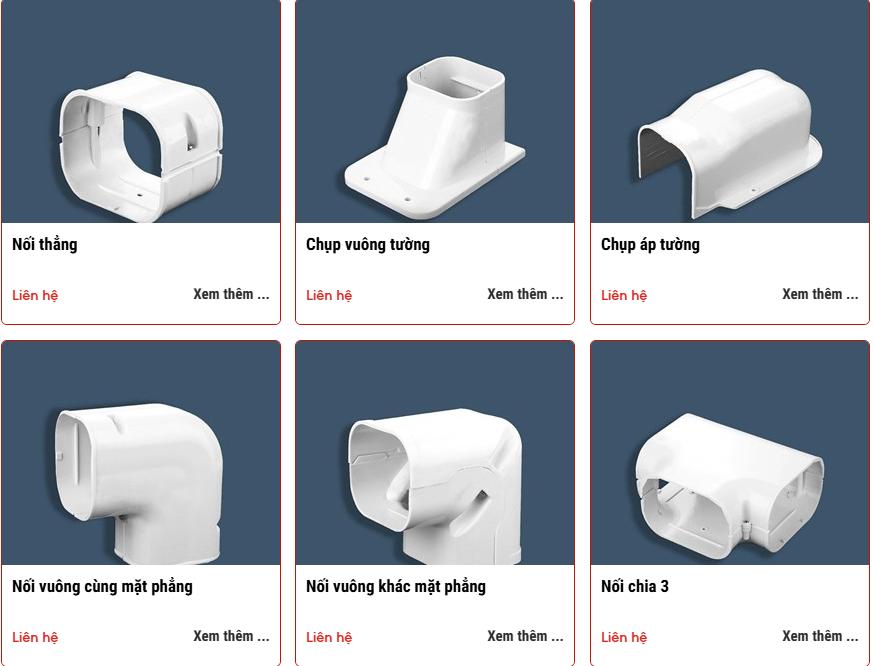 Nối thẳng

Liên hệ

Xem thêm ...

Chụp vuông tường

Liên hệ

Xem thêm ...

Chụp áp tường

Liên hệ

Xem thêm ...

Nối vuông cùng mặt phẳng

Liên hệ

Xem thêm ...

Nối vuông khác mặt phẳng

Liên hệ

Xem thêm ...

Nối chia 3

Liên hệ

Xem thêm ...