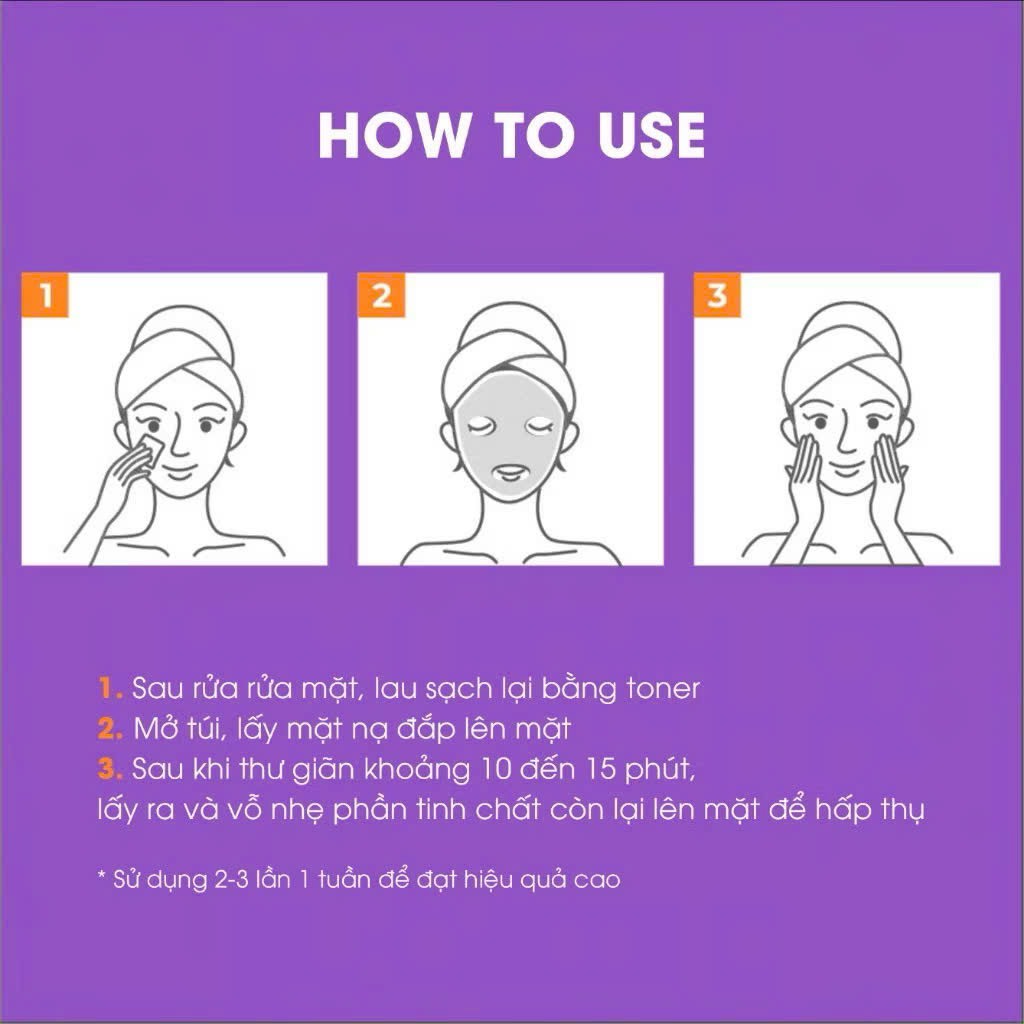 HOW TO USE

1

2

3

1. Sau rửa rửa mặt, lau sạch lại bằng toner
2. Mở túi, lấy mặt nạ đắp lên mặt
3. Sau khi thư giãn khoảng 10 đến 15 phút, lấy ra và vỗ nhẹ phần tinh chất còn lại lên mặt để hấp thụ

* Sử dụng 2-3 lần 1 tuần để đạt hiệu quả cao