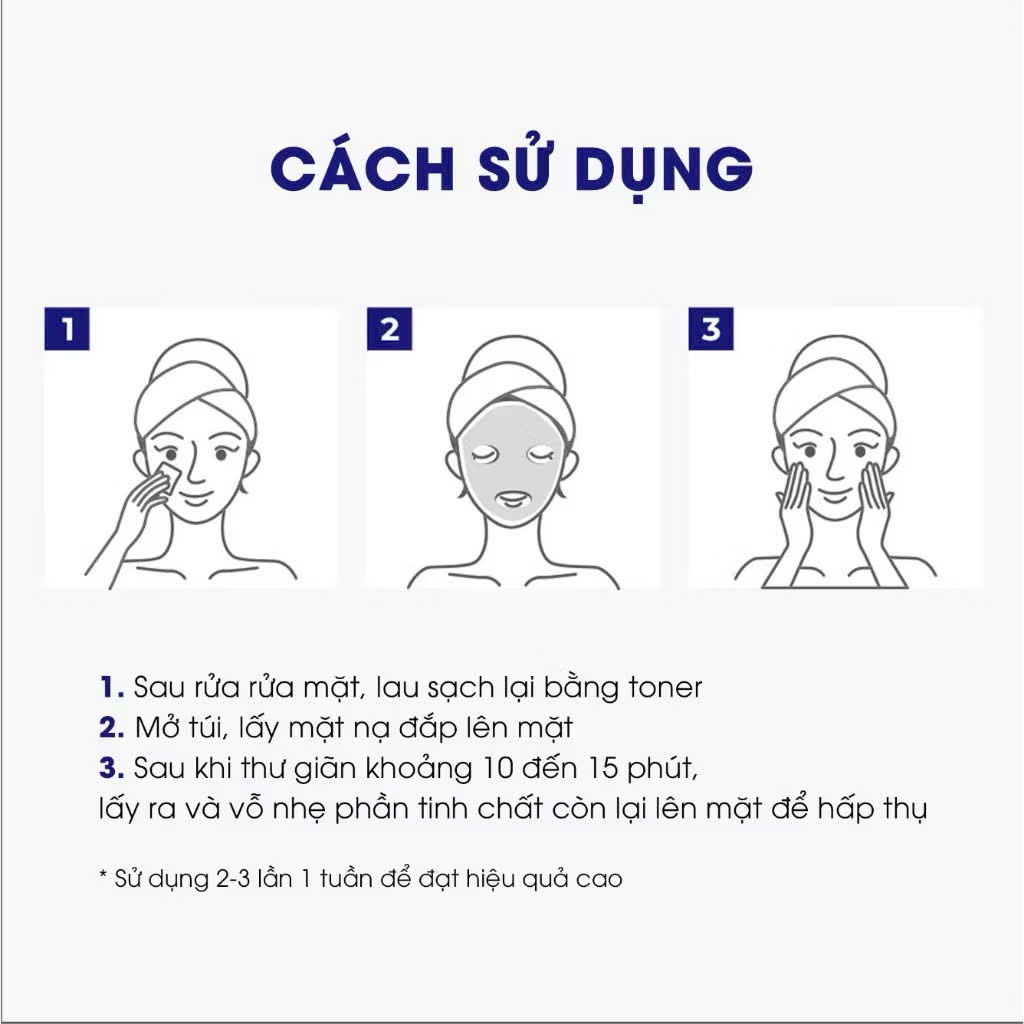 CÁCH SỬ DỤNG

1

2

3

1. Sau rửa rửa mặt, lau sạch lại bằng toner
2. Mở túi, lấy mặt nạ đắp lên mặt
3. Sau khi thư giãn khoảng 10 đến 15 phút, lấy ra và vỗ nhẹ phần tinh chất còn lại lên mặt để hấp thụ

* Sử dụng 2-3 lần 1 tuần để đạt hiệu quả cao