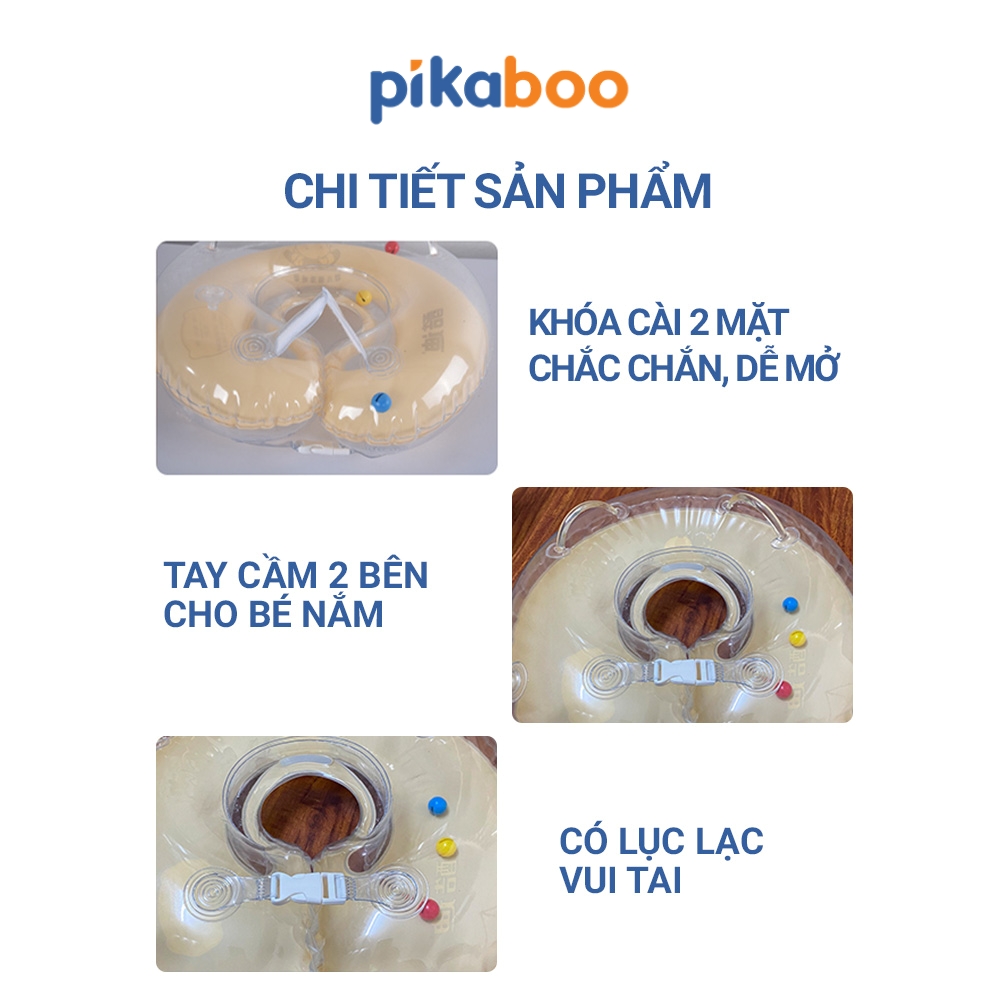 pikaboo

CHI TIẾT SẢN PHẨM

KHÓA CÀI 2 MẶT CHẮC CHẮN, DỄ MỞ

TAY CẦM 2 BÊN CHO BÉ NẮM

CÓ LỤC LẠC VUI TAI