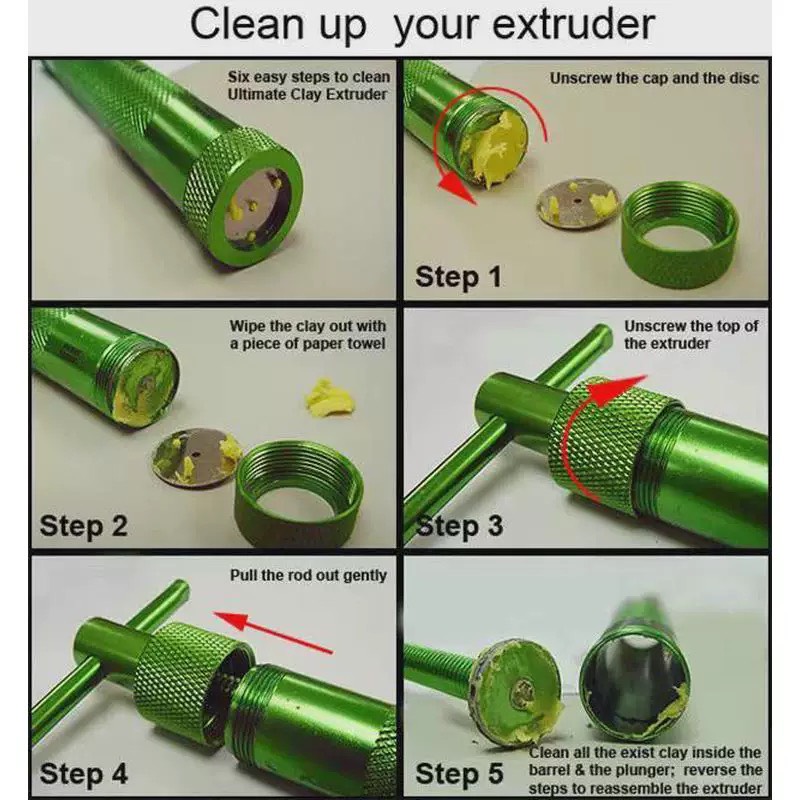 Clean up your extruder

Six easy steps to clean Ultimate Clay Extruder

Unscrew the cap and the disc

Step 1

Wipe the clay out with a piece of paper towel

Step 2

Unscrew the top of the extruder

Step 3

Pull the rod out gently

Step 4

Step 5

Clean all the exist clay inside the barrel & the plunger; reverse the steps to reassemble the extruder