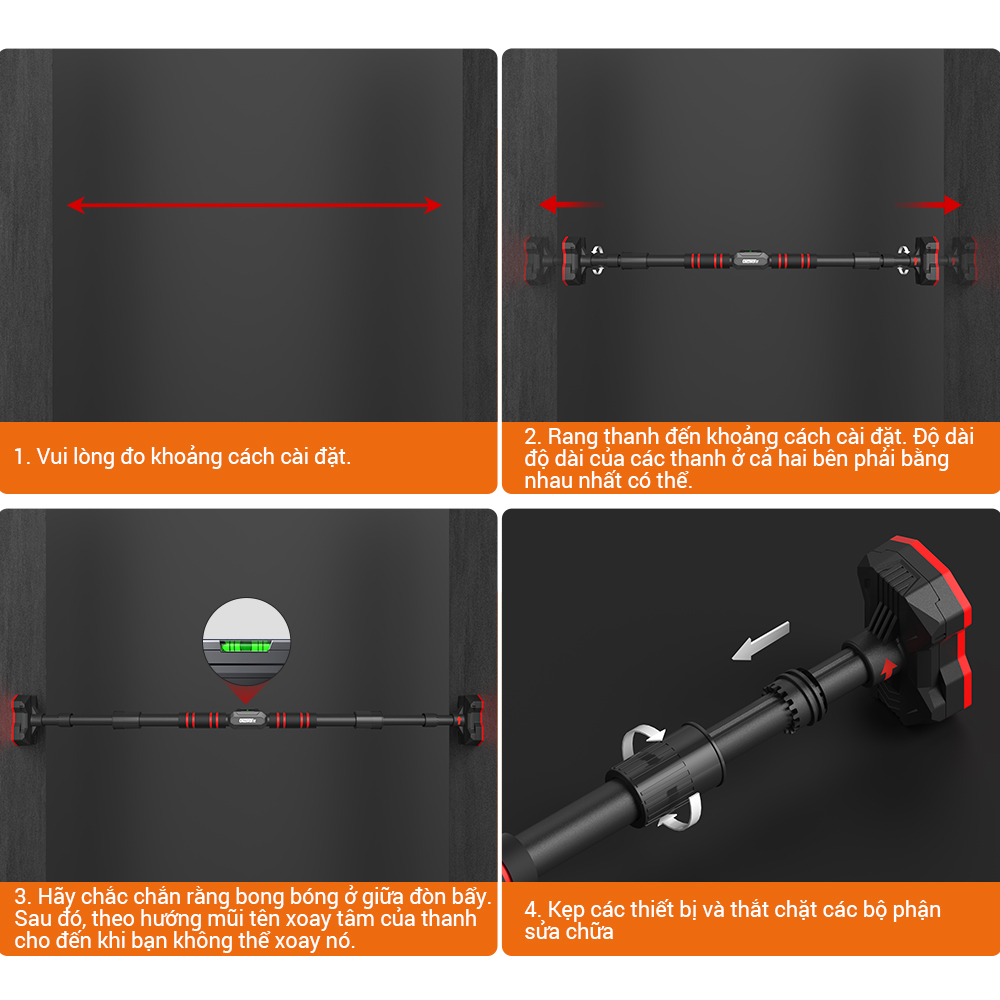 1. Vui lòng đo khoảng cách cài đặt.

2. Rang thanh đến khoảng cách cài đặt. Độ dài độ dài của các thanh ở cả hai bên phải bằng nhau nhất có thể.

3. Hãy chắc chắn rằng bong bóng ở giữa đòn bẩy. Sau đó, theo hướng mũi tên xoay tâm của thanh cho đến khi bạn không thể xoay nó.

4. Kẹp các thiết bị và thắt chặt các bộ phận sửa chữa