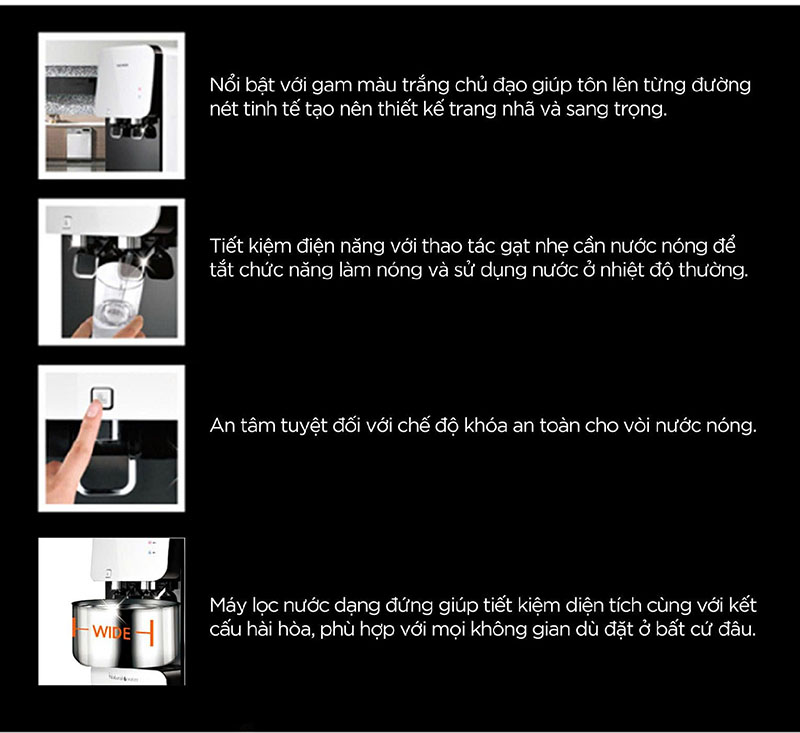 Nổi bật với gam màu trắng chủ đạo giúp tôn lên từng đường nét tinh tế tạo nên thiết kế trang nhã và sang trọng.

Tiết kiệm điện năng với thao tác gạt nhẹ cần nước nóng để tắt chức năng làm nóng và sử dụng nước ở nhiệt độ thường.

An tâm tuyệt đối với chế độ khóa an toàn cho vòi nước nóng.

WIDE

Máy lọc nước dạng đứng giúp tiết kiệm diện tích cùng với kết cấu hài hòa, phù hợp với mọi không gian dù đặt ở bất cứ đâu.