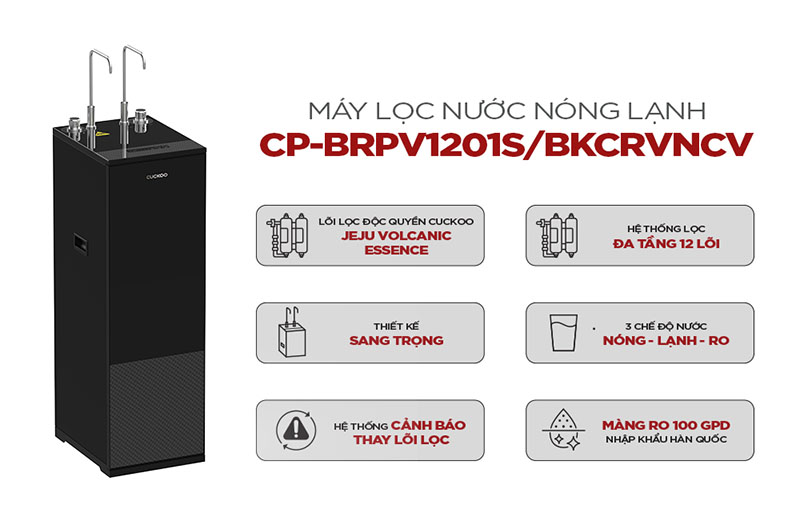 CUCKOO

MÁY LỌC NƯỚC NÓNG LẠNH
CP-BRPV1201S/BKCRVNCV

LÕI LỌC ĐỘC QUYỀN CUCKOO
JEJU VOLCANIC ESSENCE

HỆ THỐNG LỌC
ĐA TẦNG 12 LÕI

THIẾT KẾ
SANG TRỌNG

3 CHẾ ĐỘ NƯỚC
NÓNG - LẠNH - RO

HỆ THỐNG CẢNH BÁO
THAY LÕI LỌC

MÀNG RO 100 GPD
NHẬP KHẨU HÀN QUỐC