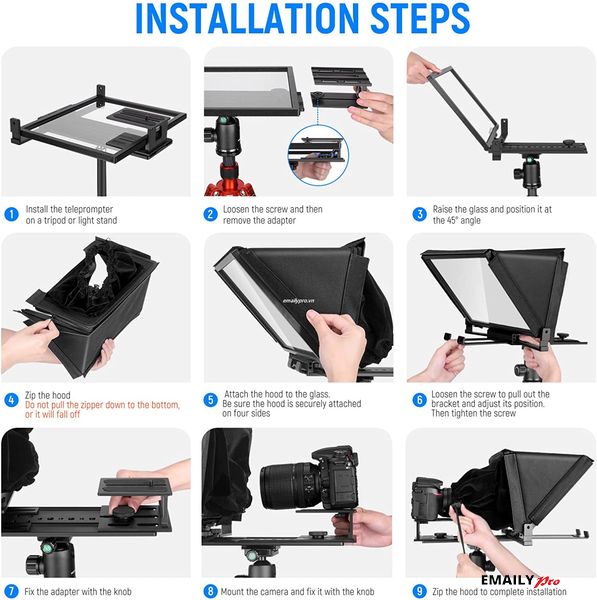 INSTALLATION STEPS

1 Install the teleprompter on a tripod or light stand

2 Loosen the screw and then remove the adapter

3 Raise the glass and position it at the 45° angle

4 Zip the hood
Do not pull the zipper down to the bottom, or it will fall off

emailypro.vn

5 Attach the hood to the glass. Be sure the hood is securely attached on four sides

6 Loosen the screw to pull out the bracket and adjust its position. Then tighten the screw

7 Fix the adapter with the knob

8 Mount the camera and fix it with the knob

9 Zip the hood to complete installation

EMAILY Pro