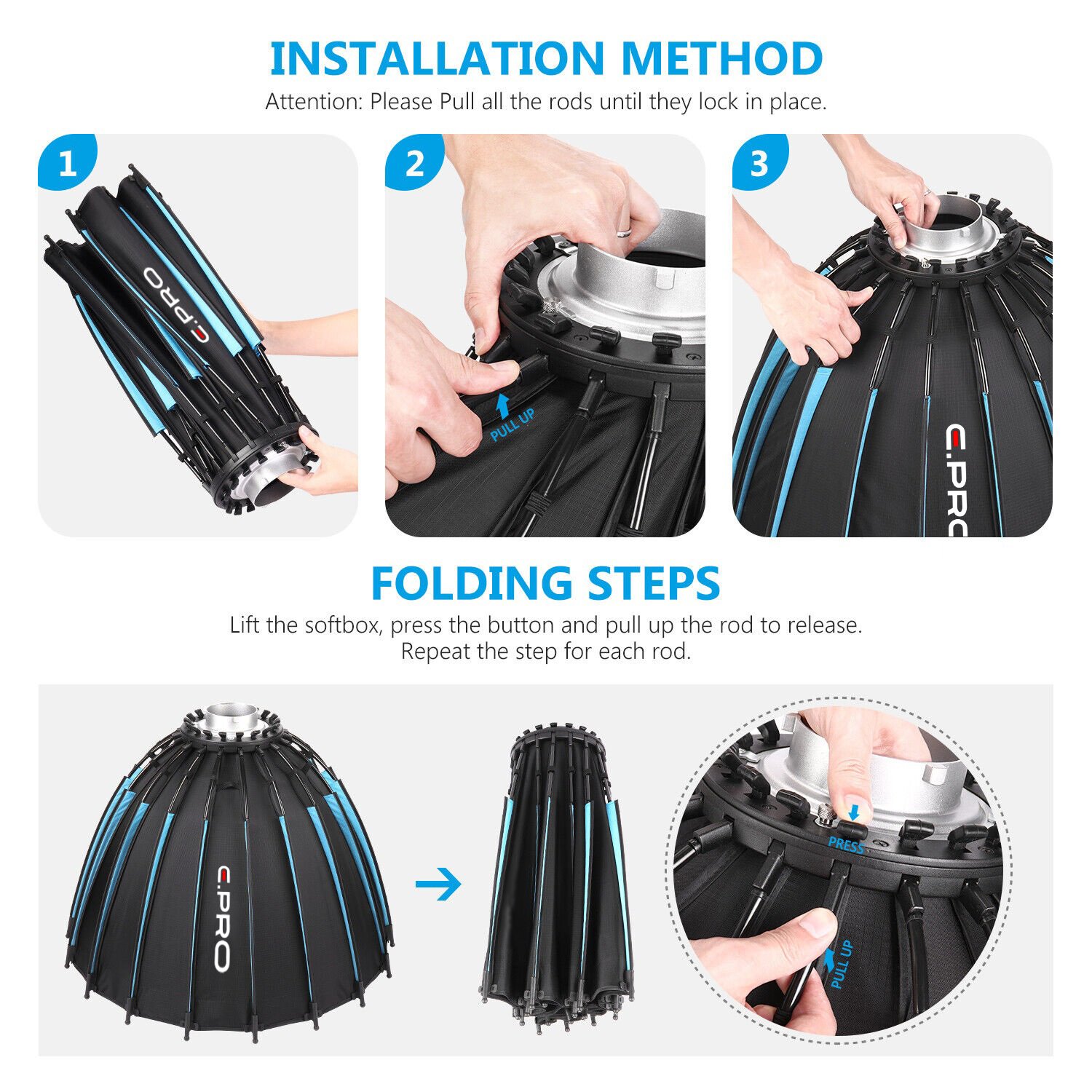 INSTALLATION METHOD

Attention: Please Pull all the rods until they lock in place.

1

C.PRO

2

PULL UP

3

C.PRO

FOLDING STEPS

Lift the softbox, press the button and pull up the rod to release.
Repeat the step for each rod.

C.PRO

PRESS

PULL UP