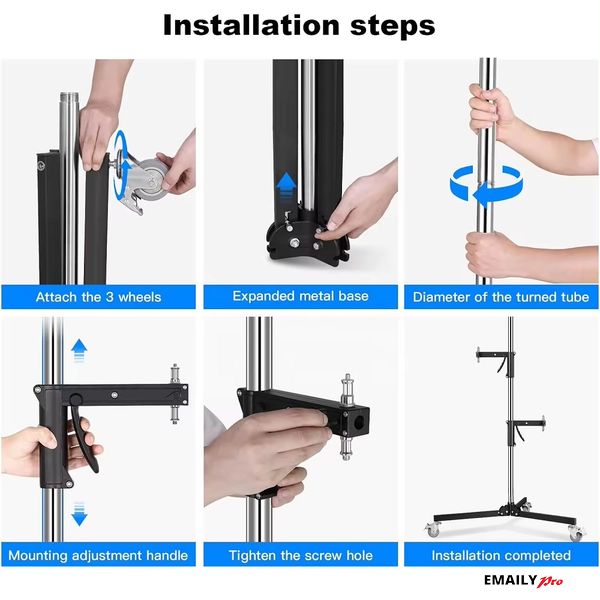 Installation steps

Attach the 3 wheels

Expanded metal base

Diameter of the turned tube

Mounting adjustment handle

Tighten the screw hole

Installation completed

EMAILY Pro