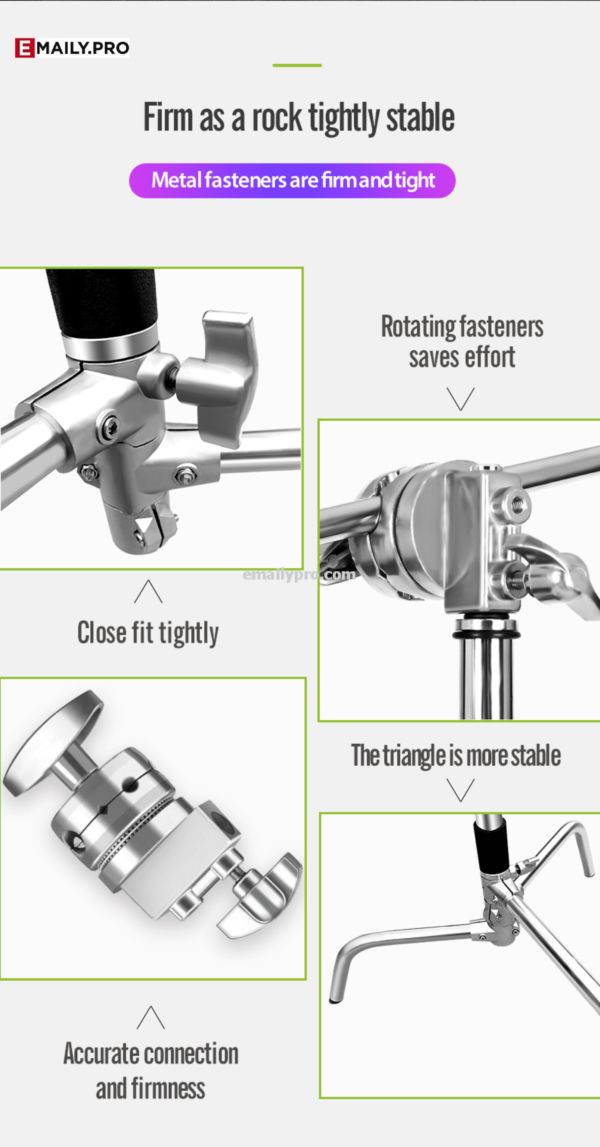 EMAILY.PRO

Firm as a rock tightly stable

Metal fasteners are firm and tight

Rotating fasteners saves effort

emailypro.com

Close fit tightly

The triangle is more stable

Accurate connection and firmness