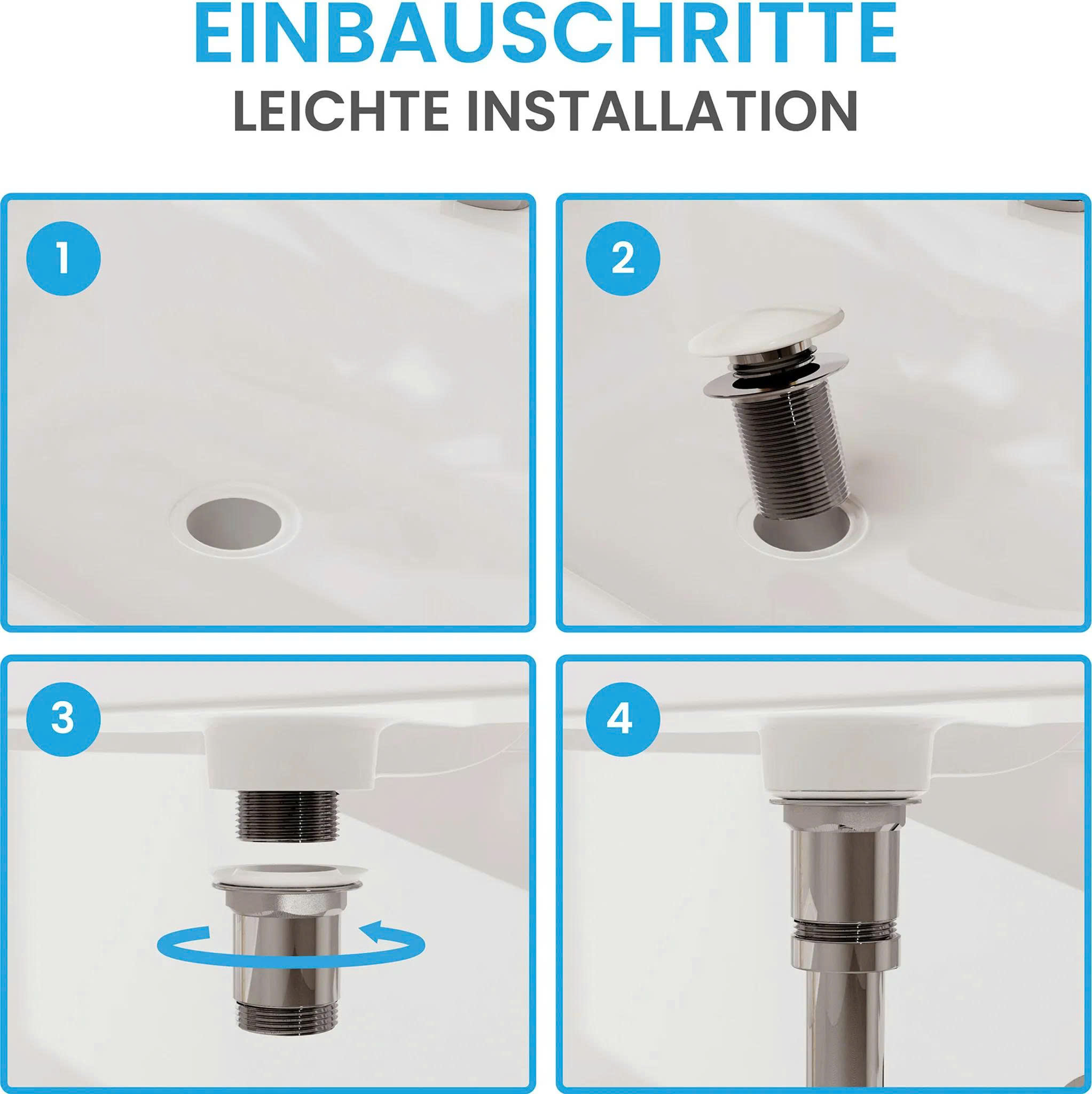 EINBAUSCHRITTE
LEICHTE INSTALLATION

1

2

3

4