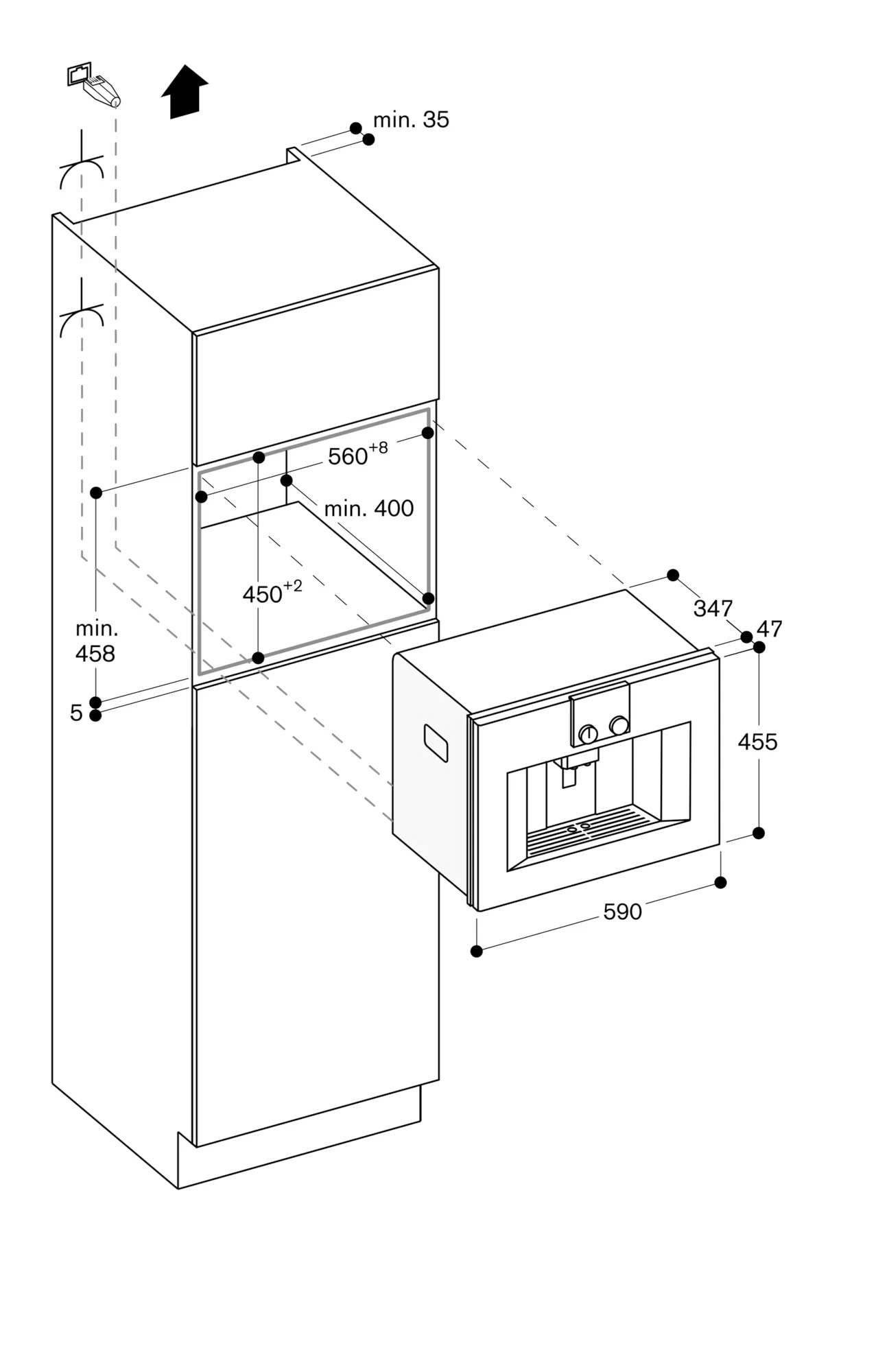 min. 35

$560^{+8}$

min. 400

$450^{+2}$

min.
458

5

347

47

455

590